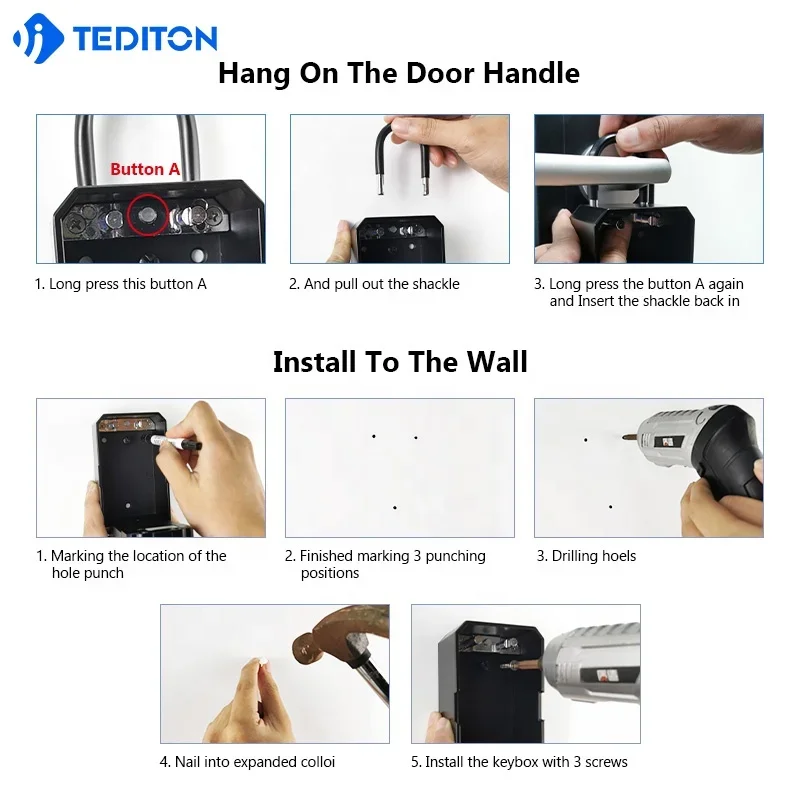 TEDITON

Hang On The Door Handle

Button A

1. Long press this button A

2. And pull out the shackle

3. Long press the button A again and Insert the shackle back in

Install To The Wall

1. Marking the location of the hole punch

2. Finished marking 3 punching positions

3. Drilling hoels

4. Nail into expanded colloi

5. Install the keybox with 3 screws