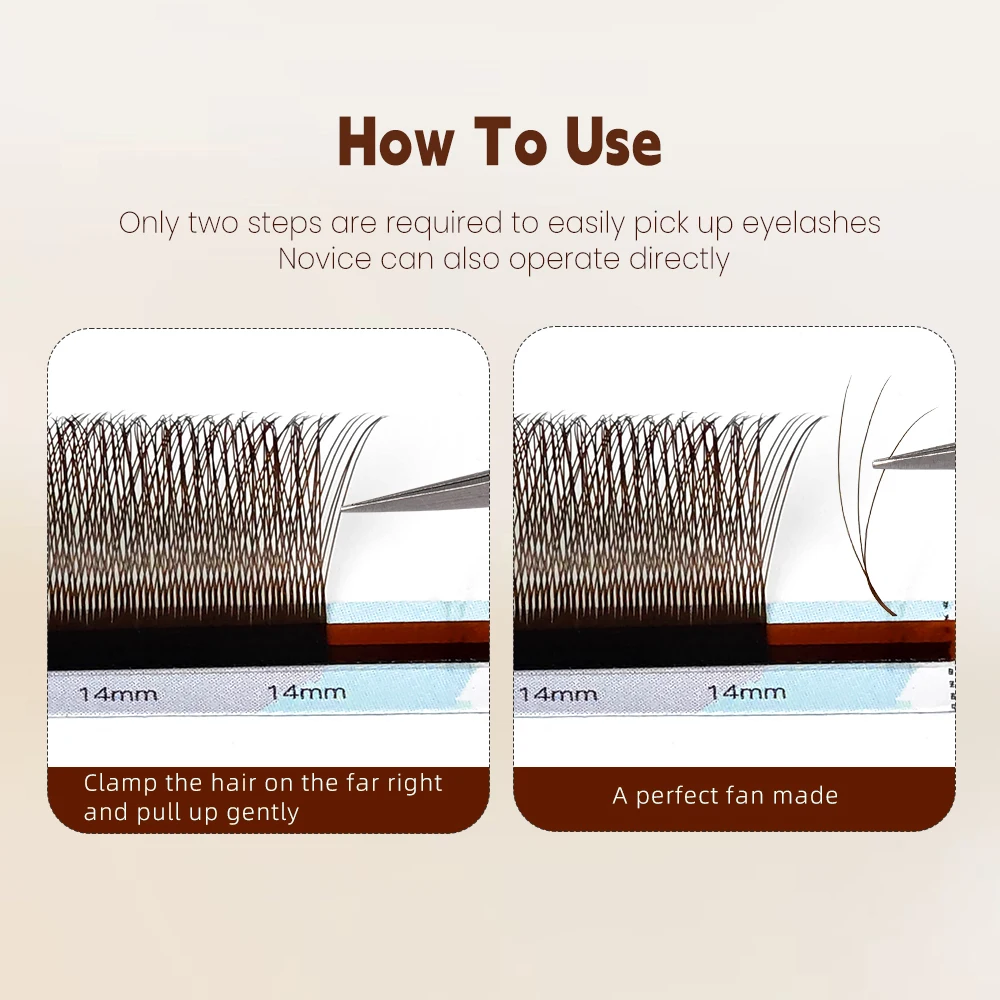 How To Use

Only two steps are required to easily pick up eyelashes
Novice can also operate directly

14mm 14mm

Clamp the hair on the far right and pull up gently

14mm 14mm

A perfect fan made