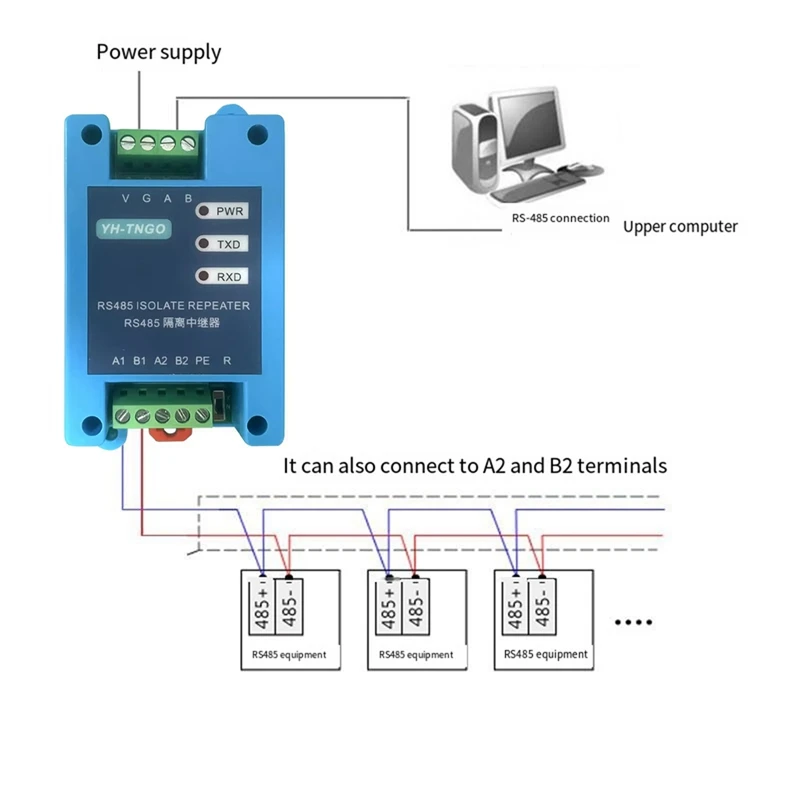 Power supply

V G A B

YH-TNGO

PWR

TXD

RXD

RS485 ISOLATE REPEATER
RS485 隔离中继器

A1 B1 A2 B2 PE R

RS-485 connection

Upper computer

It can also connect to A2 and B2 terminals

485+ 485-

RS485 equipment

485+ 485-

RS485 equipment

485+ 485-

RS485 equipment

....