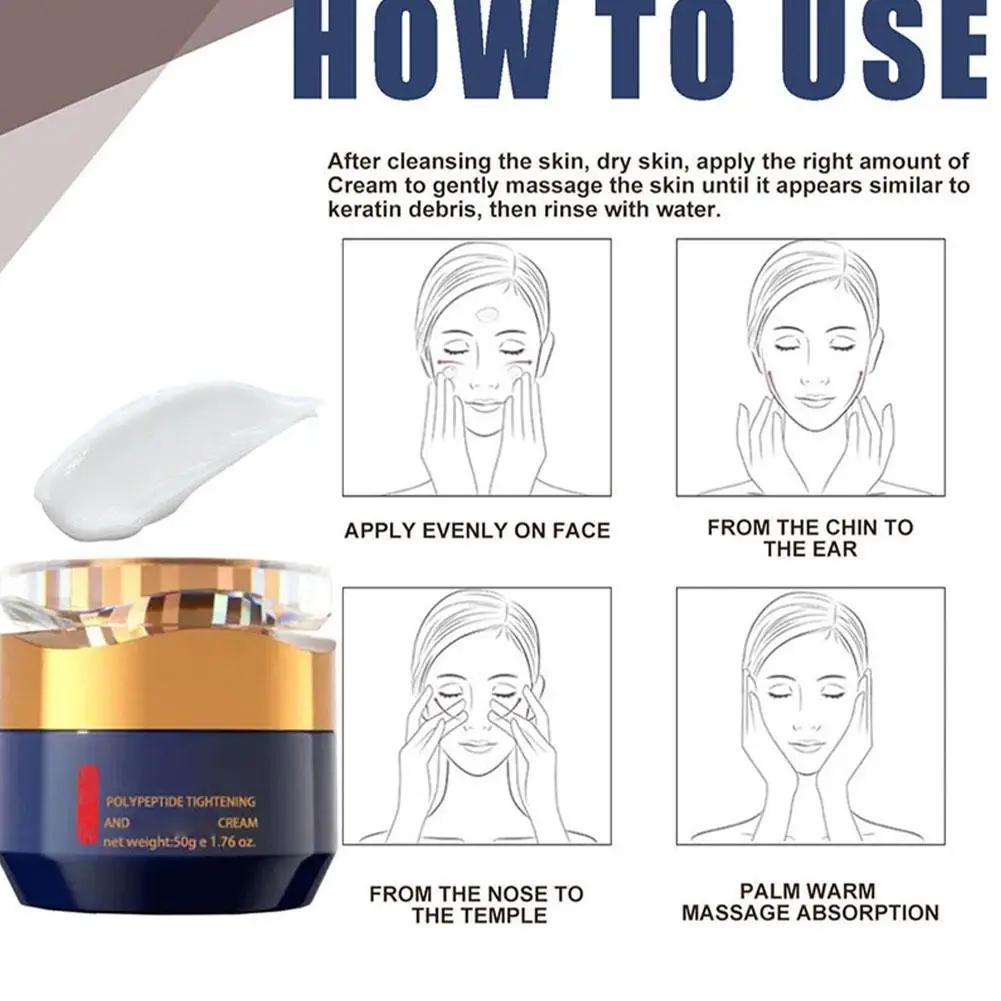 HOW TO USE

After cleansing the skin, dry skin, apply the right amount of Cream to gently massage the skin until it appears similar to keratin debris, then rinse with water.

APPLY EVENLY ON FACE

FROM THE CHIN TO THE EAR

FROM THE NOSE TO THE TEMPLE

PALM WARM MASSAGE ABSORPTION

POLYPEPTIDE TIGHTENING AND CREAM
net weight:50g e 1.76 oz.