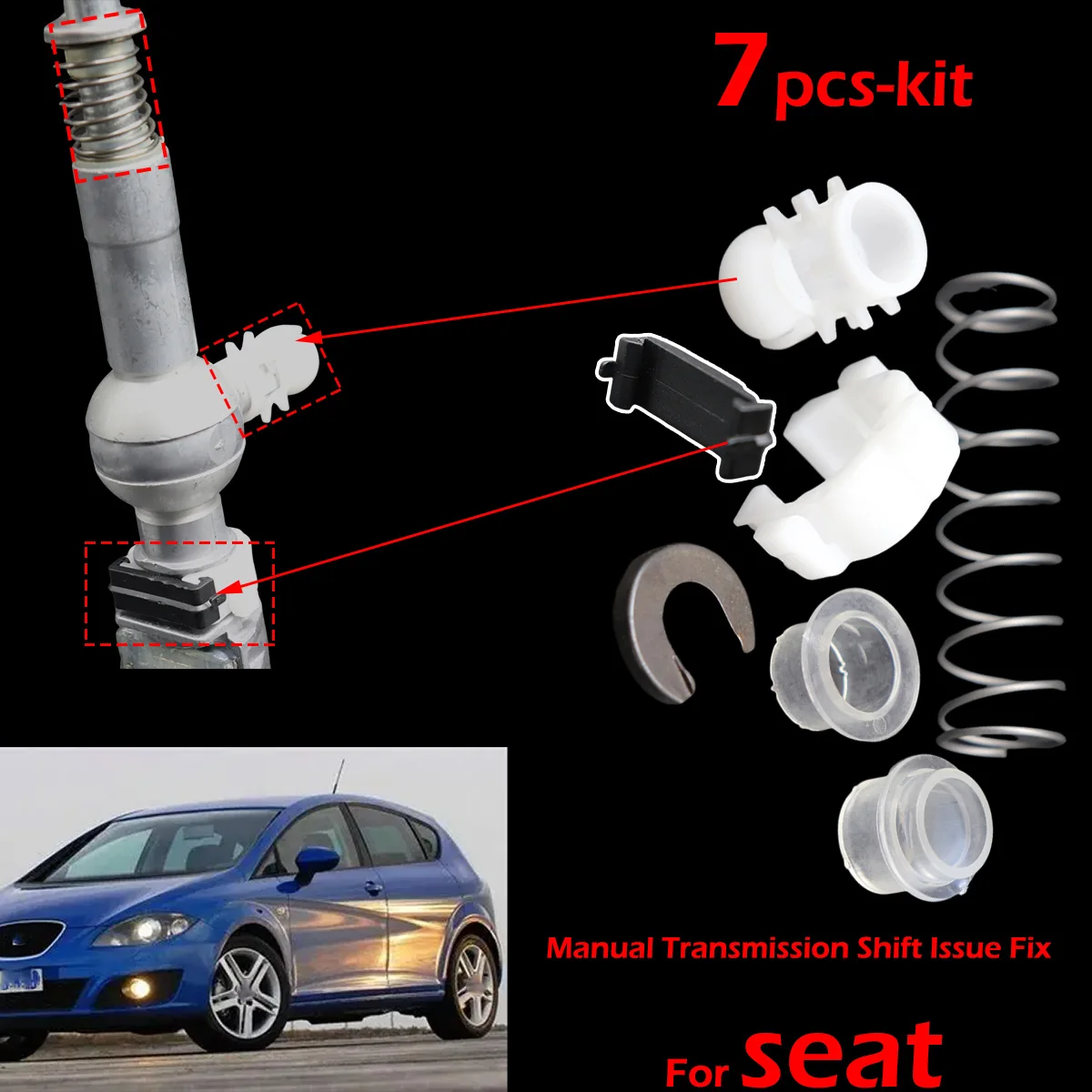 7pcs-kit

Manual Transmission Shift Issue Fix

For seat