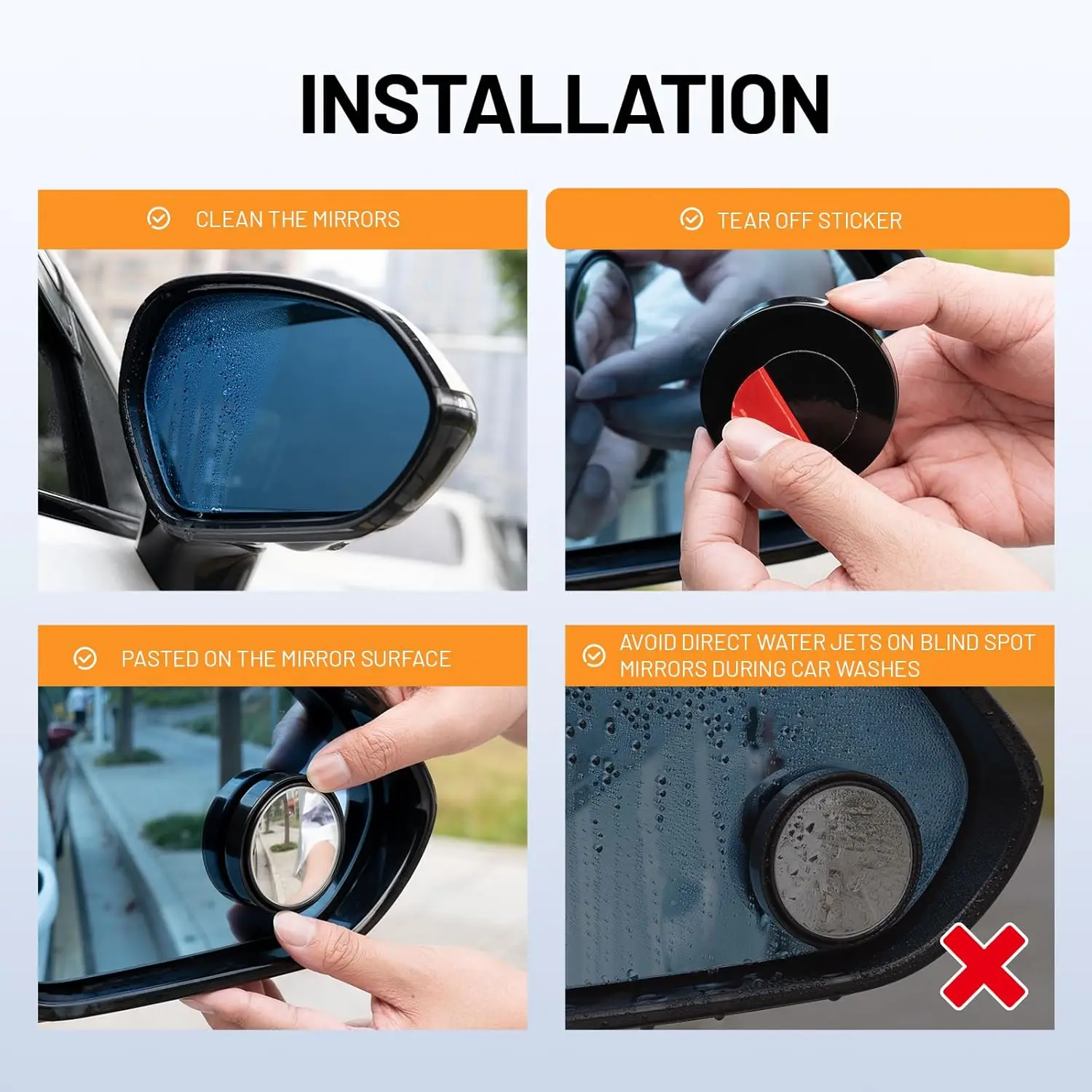 INSTALLATION

CLEAN THE MIRRORS

TEAR OFF STICKER

PASTED ON THE MIRROR SURFACE

AVOID DIRECT WATER JETS ON BLIND SPOT MIRRORS DURING CAR WASHES