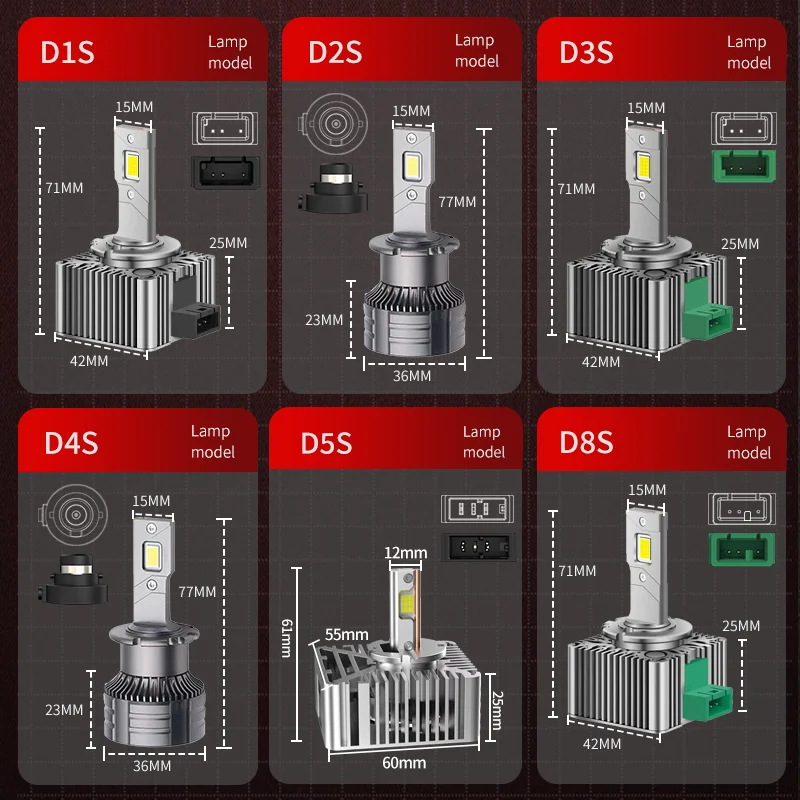 D1S Lamp model

15MM
71MM
25MM
42MM

D2S Lamp model

15MM
77MM
23MM
36MM

D3S Lamp model

15MM
71MM
25MM
42MM

D4S Lamp model

15MM
77MM
23MM
36MM

D5S Lamp model

12mm
61mm
55mm
25mm
60mm

D8S Lamp model

15MM
71MM
25MM
42MM