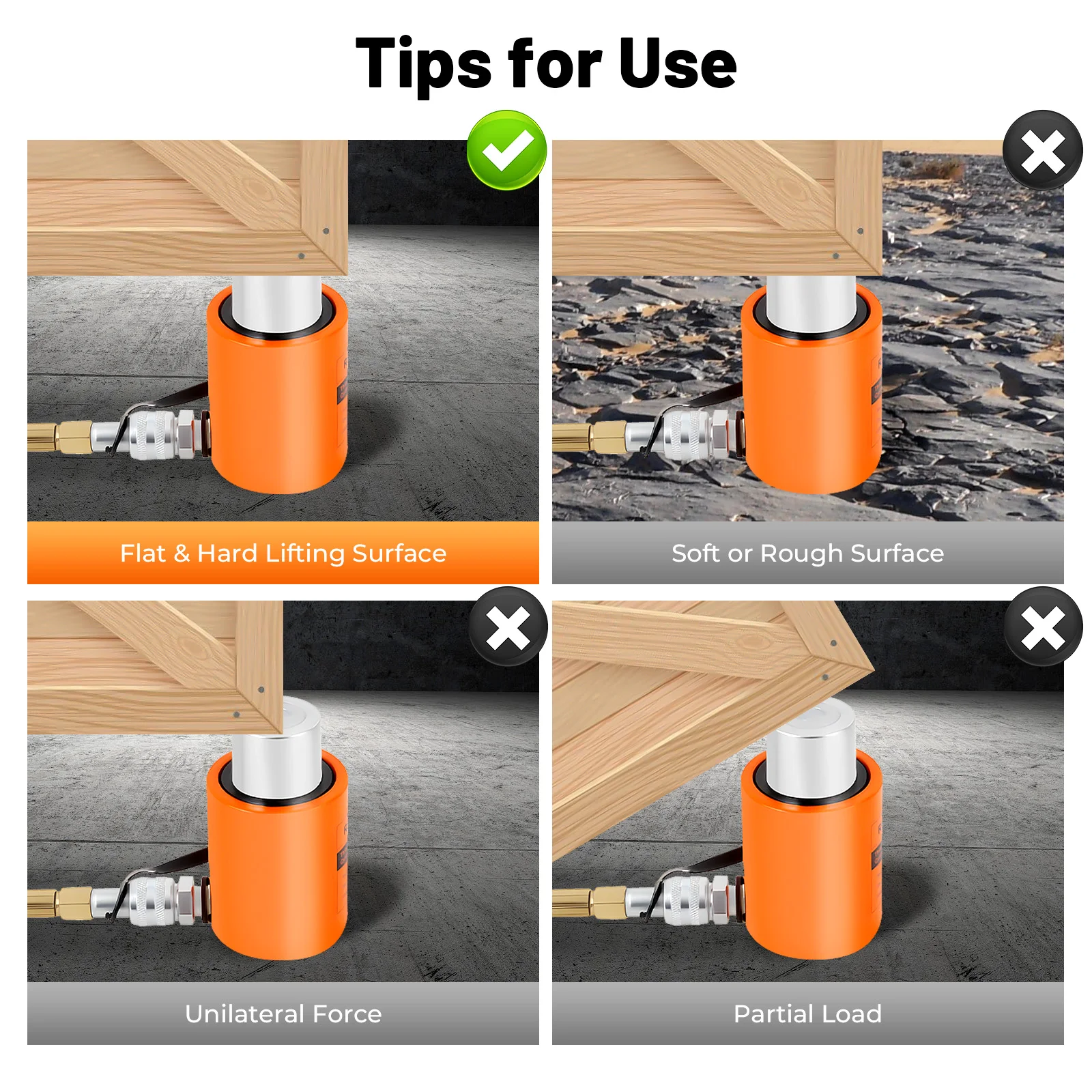 Tips for Use

Flat & Hard Lifting Surface

Soft or Rough Surface

Unilateral Force

Partial Load