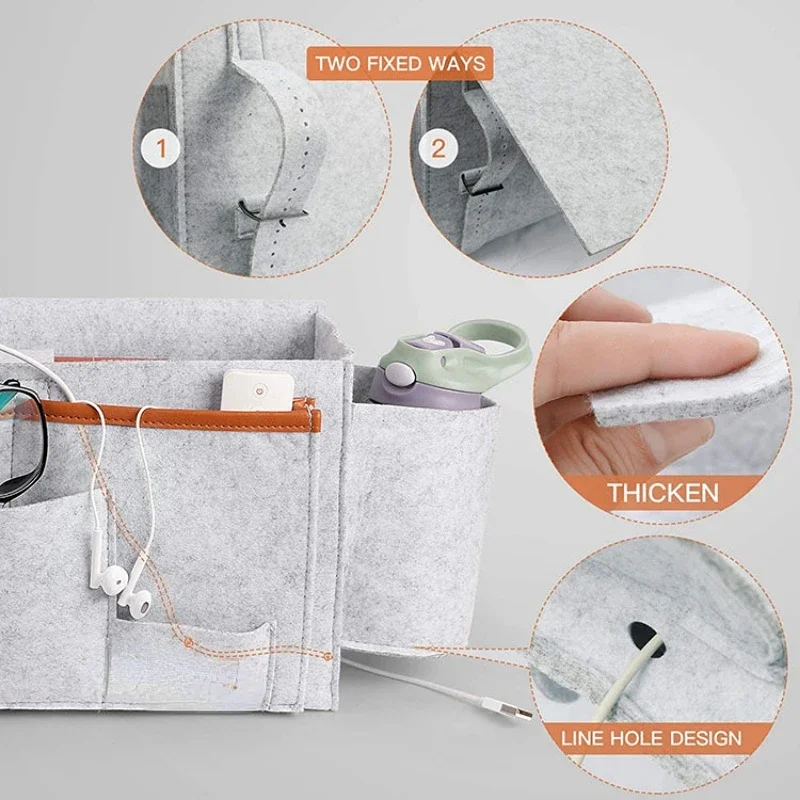 TWO FIXED WAYS

1

2

THICKEN

LINE HOLE DESIGN