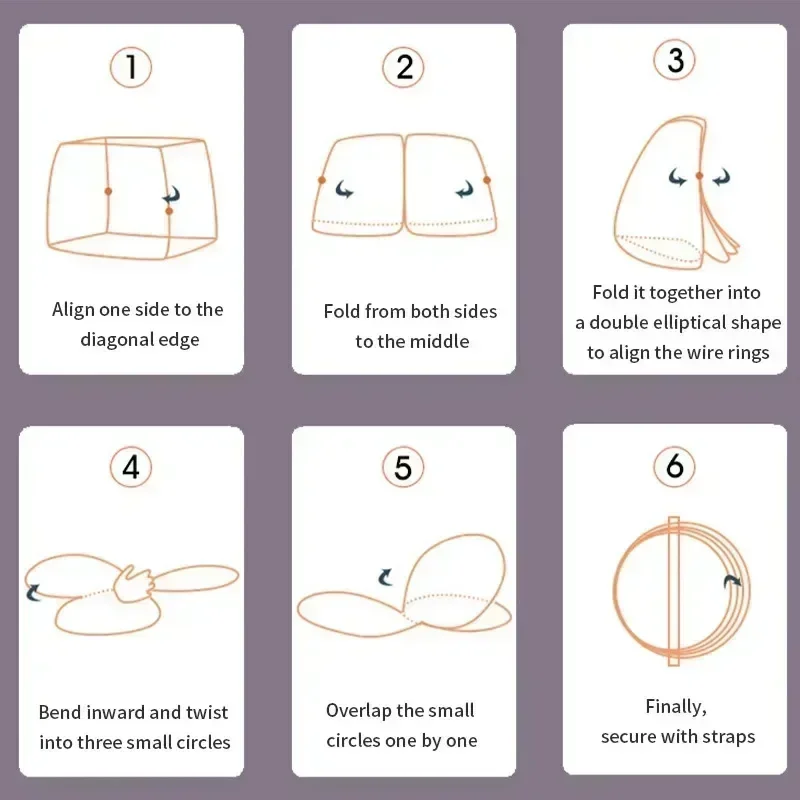 1

Align one side to the diagonal edge

2

Fold from both sides to the middle

3

Fold it together into a double elliptical shape to align the wire rings

4

Bend inward and twist into three small circles

5

Overlap the small circles one by one

6

Finally, secure with straps