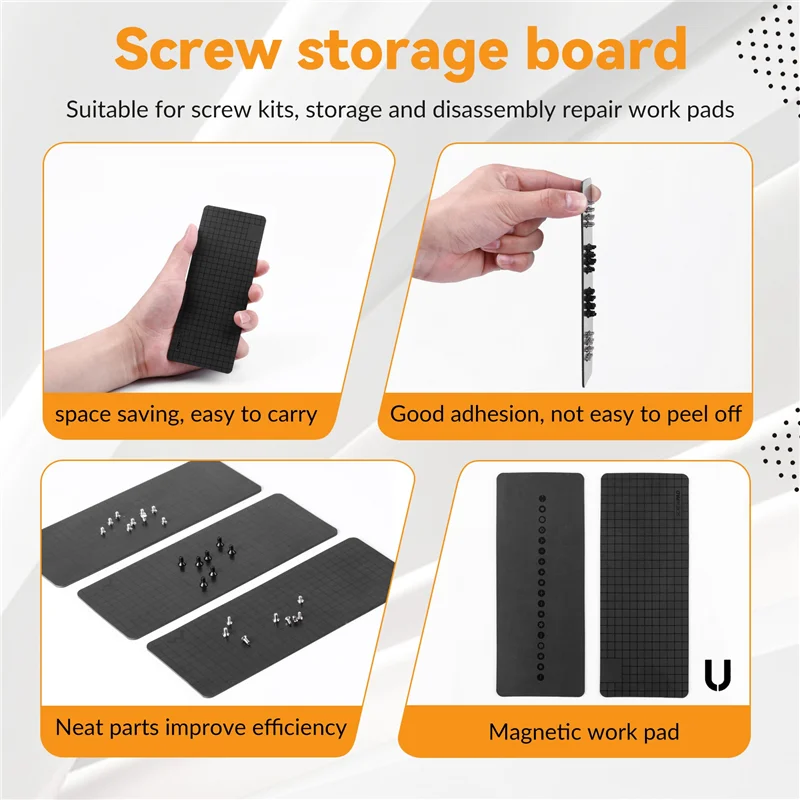 Screw storage board

Suitable for screw kits, storage and disassembly repair work pads

space saving, easy to carry

Good adhesion, not easy to peel off

Neat parts improve efficiency

Magnetic work pad