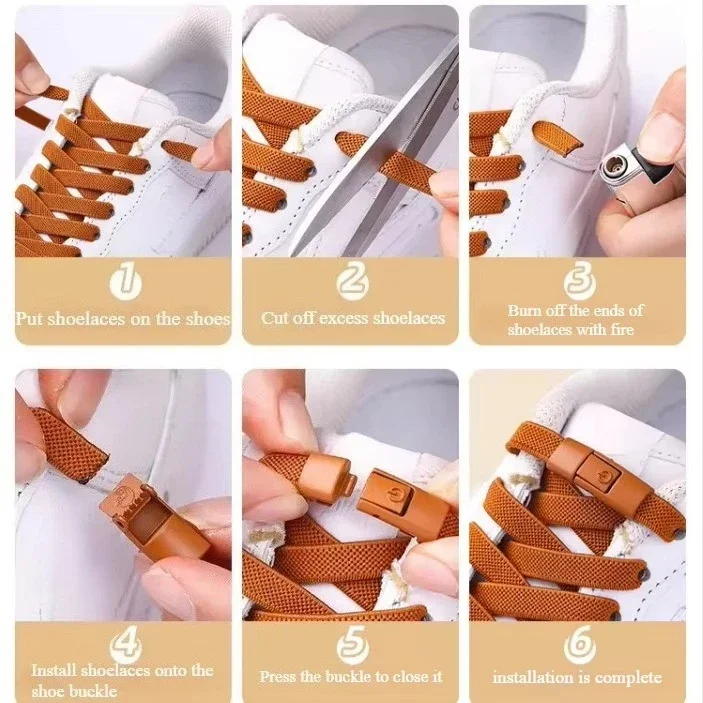 1
Put shoelaces on the shoes

2
Cut off excess shoelaces

3
Burn off the ends of shoelaces with fire

4
Install shoelaces onto the shoe buckle

5
Press the buckle to close it

6
installation is complete