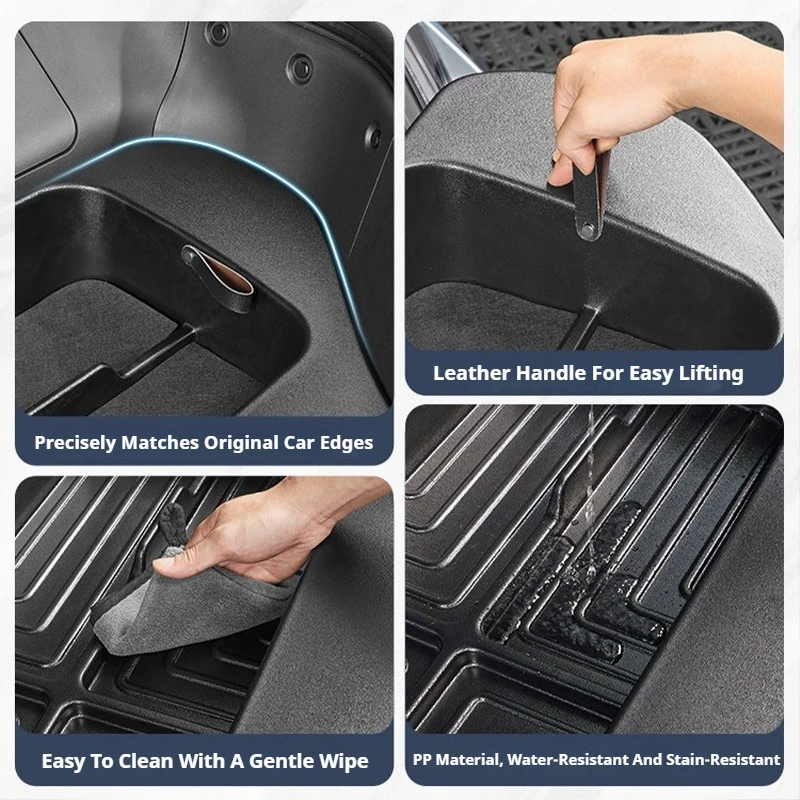 Precisely Matches Original Car Edges

Leather Handle For Easy Lifting

Easy To Clean With A Gentle Wipe

PP Material, Water-Resistant And Stain-Resistant