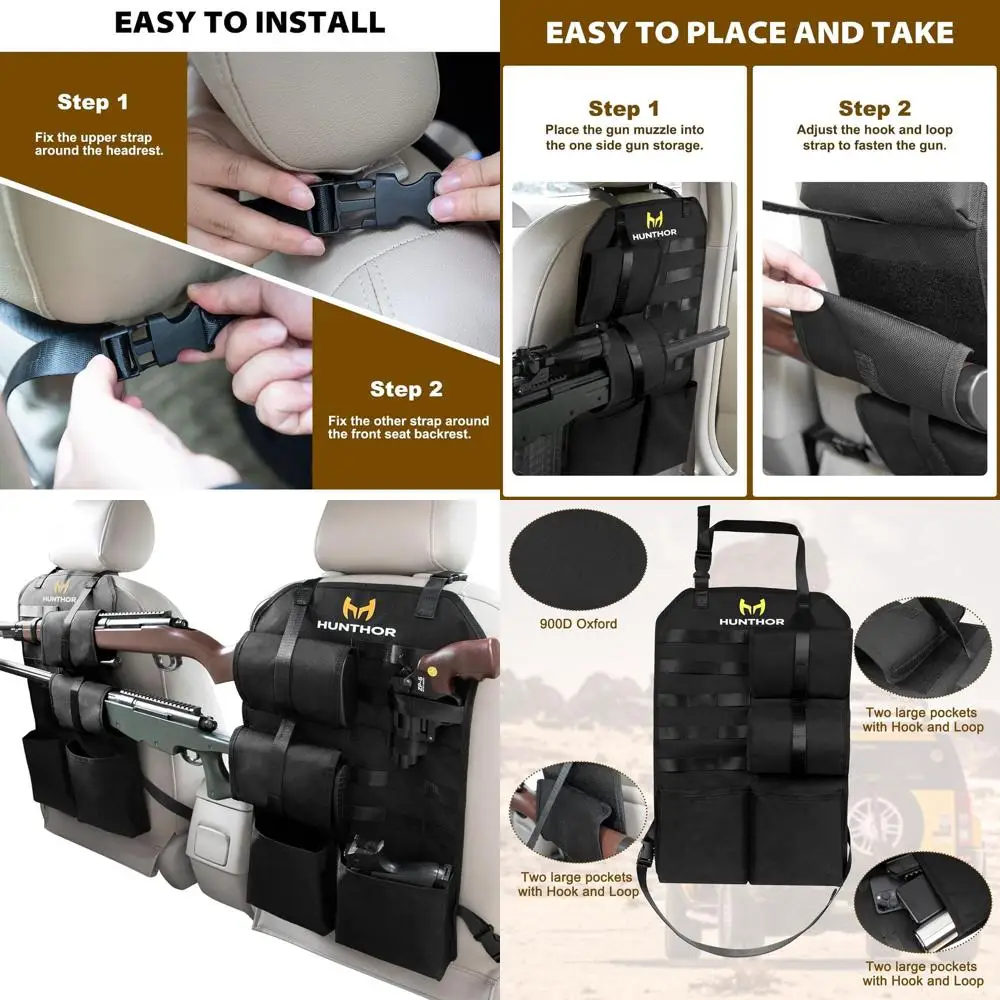 EASY TO INSTALL

Step 1

Fix the upper strap around the headrest.

Step 2

Fix the other strap around the front seat backrest.

EASY TO PLACE AND TAKE

Step 1

Place the gun muzzle into the one side gun storage.

HUNTHOR

Step 2

Adjust the hook and loop strap to fasten the gun.

HUNTHOR

HUNTHOR

900D Oxford

HUNTHOR

Two large pockets with Hook and Loop

Two large pockets with Hook and Loop

Two large pockets with Hook and Loop