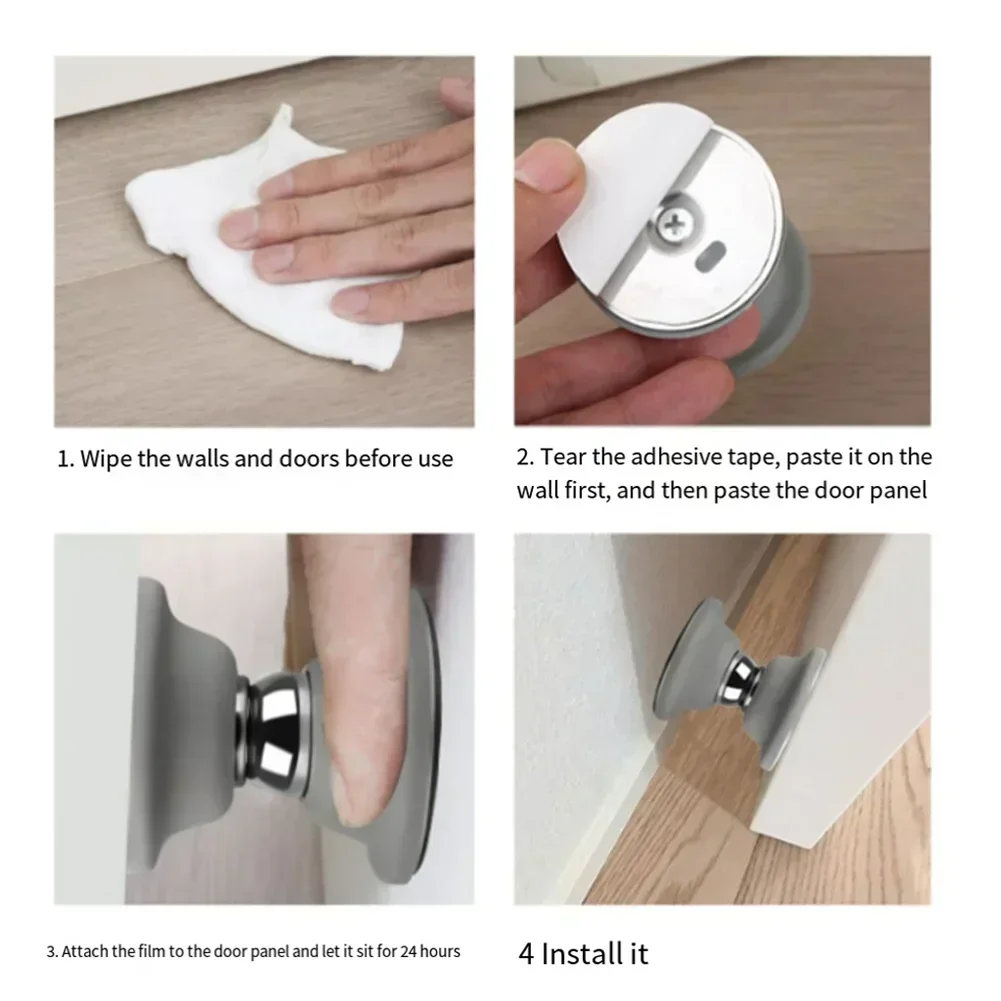 1. Wipe the walls and doors before use

2. Tear the adhesive tape, paste it on the wall first, and then paste the door panel

3. Attach the film to the door panel and let it sit for 24 hours

4 Install it