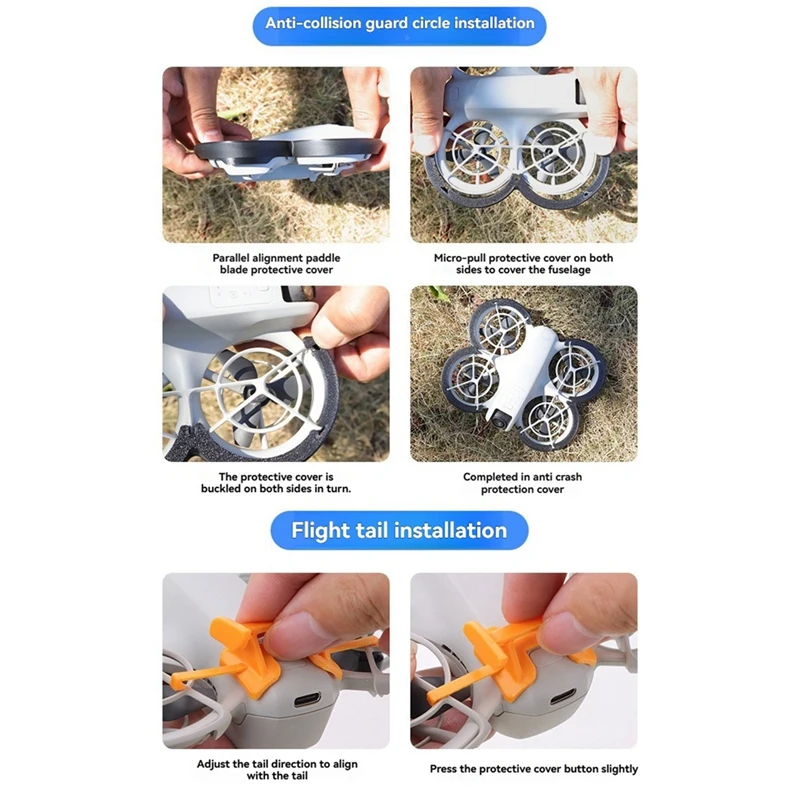 Anti-collision guard circle installation

Parallel alignment paddle blade protective cover

Micro-pull protective cover on both sides to cover the fuselage

The protective cover is buckled on both sides in turn.

Completed in anti crash protection cover

Flight tail installation

Adjust the tail direction to align with the tail

Press the protective cover button slightly