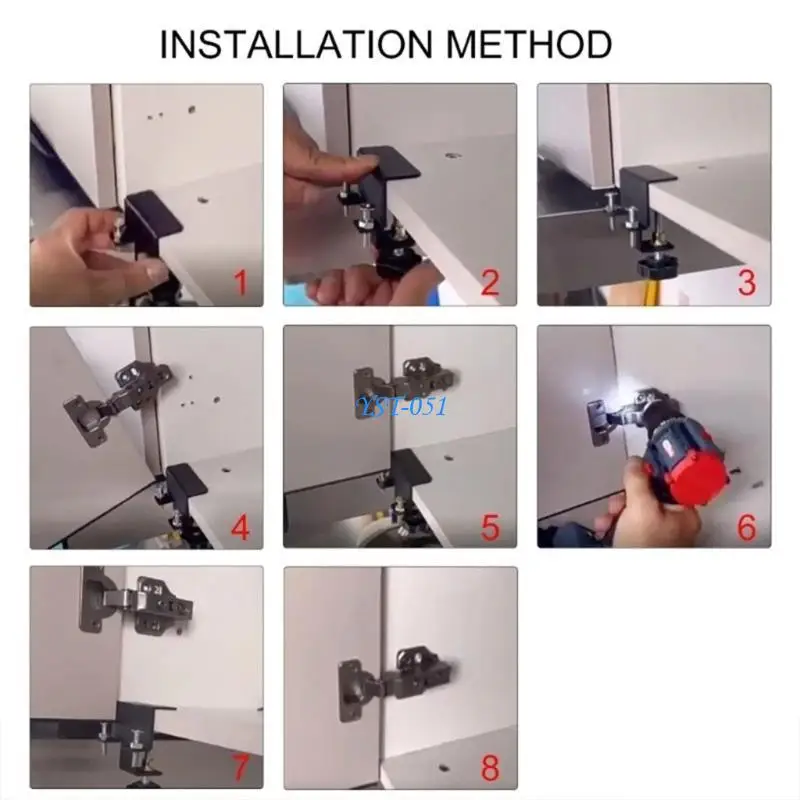 INSTALLATION METHOD

1

2

3

4

YST-051

5

6

7

8