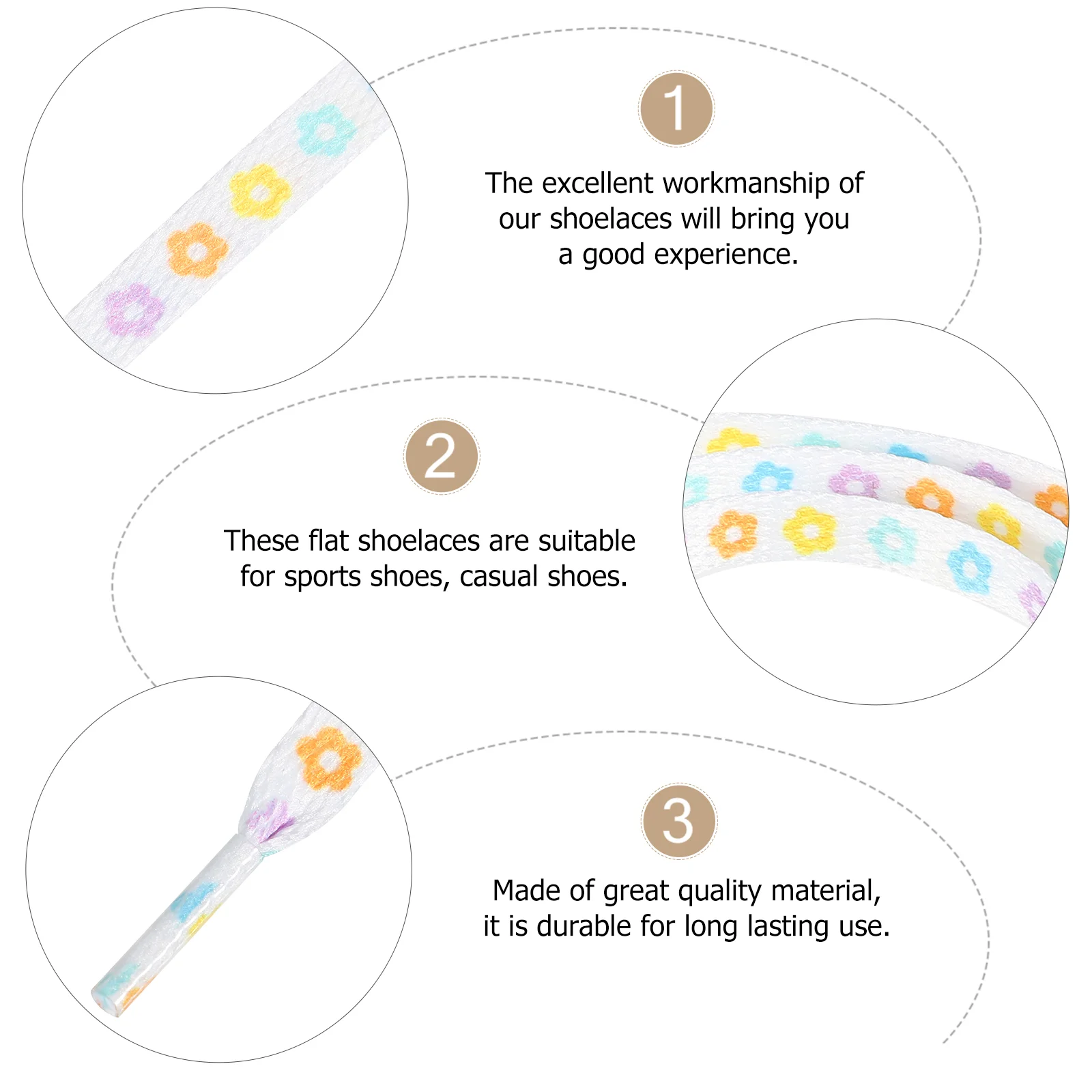 1

The excellent workmanship of our shoelaces will bring you a good experience.

2

These flat shoelaces are suitable for sports shoes, casual shoes.

3

Made of great quality material, it is durable for long lasting use.