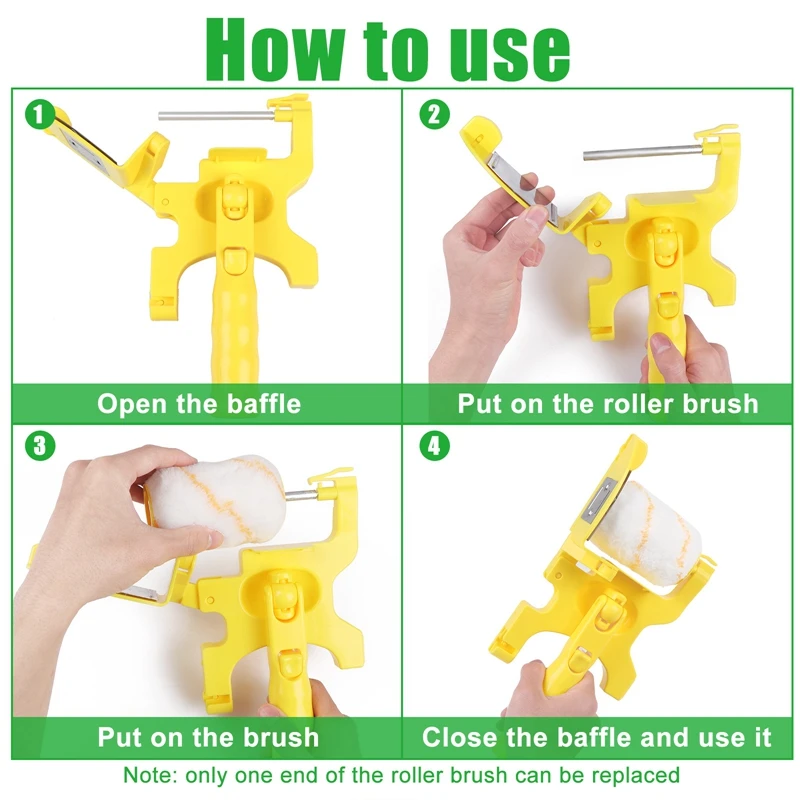 How to use

1
Open the baffle

2
Put on the roller brush

3
Put on the brush

4
Close the baffle and use it

Note: only one end of the roller brush can be replaced