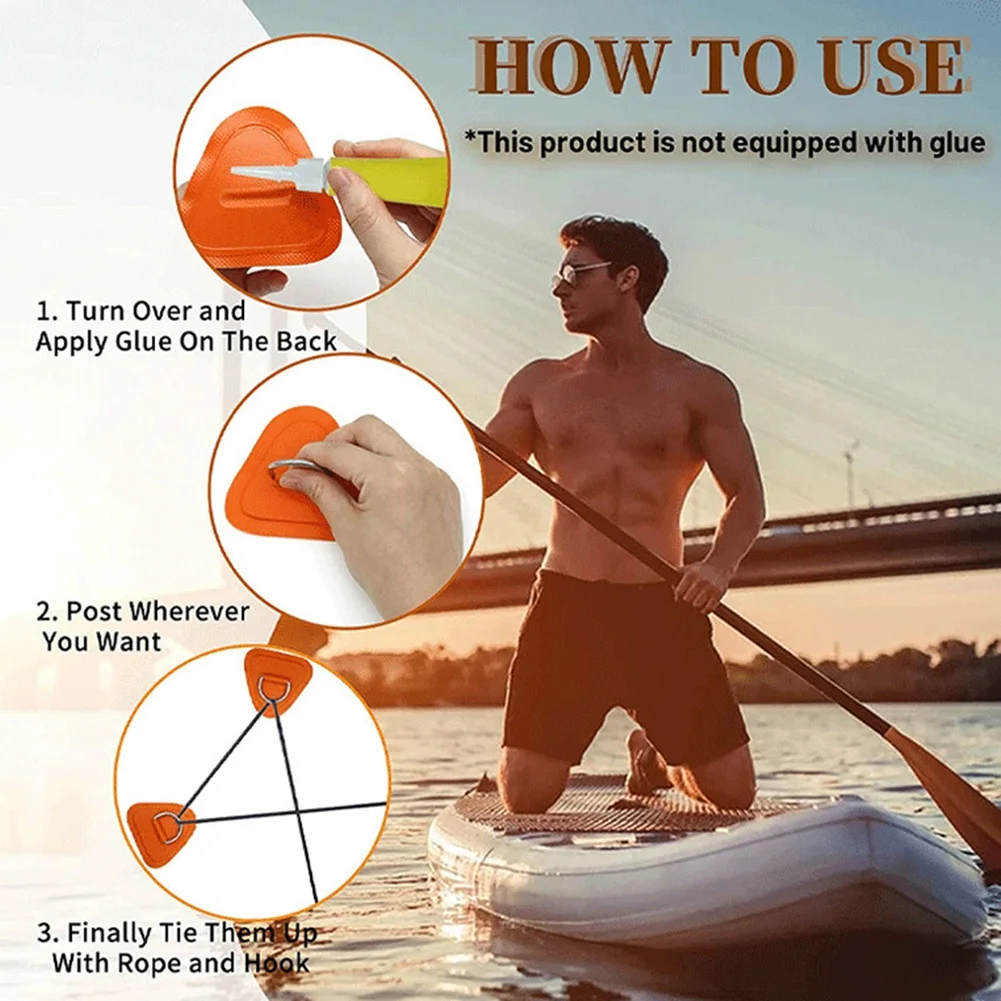 HOW TO USE

*This product is not equipped with glue

1. Turn Over and Apply Glue On The Back

2. Post Wherever You Want

3. Finally Tie Them Up With Rope and Hook