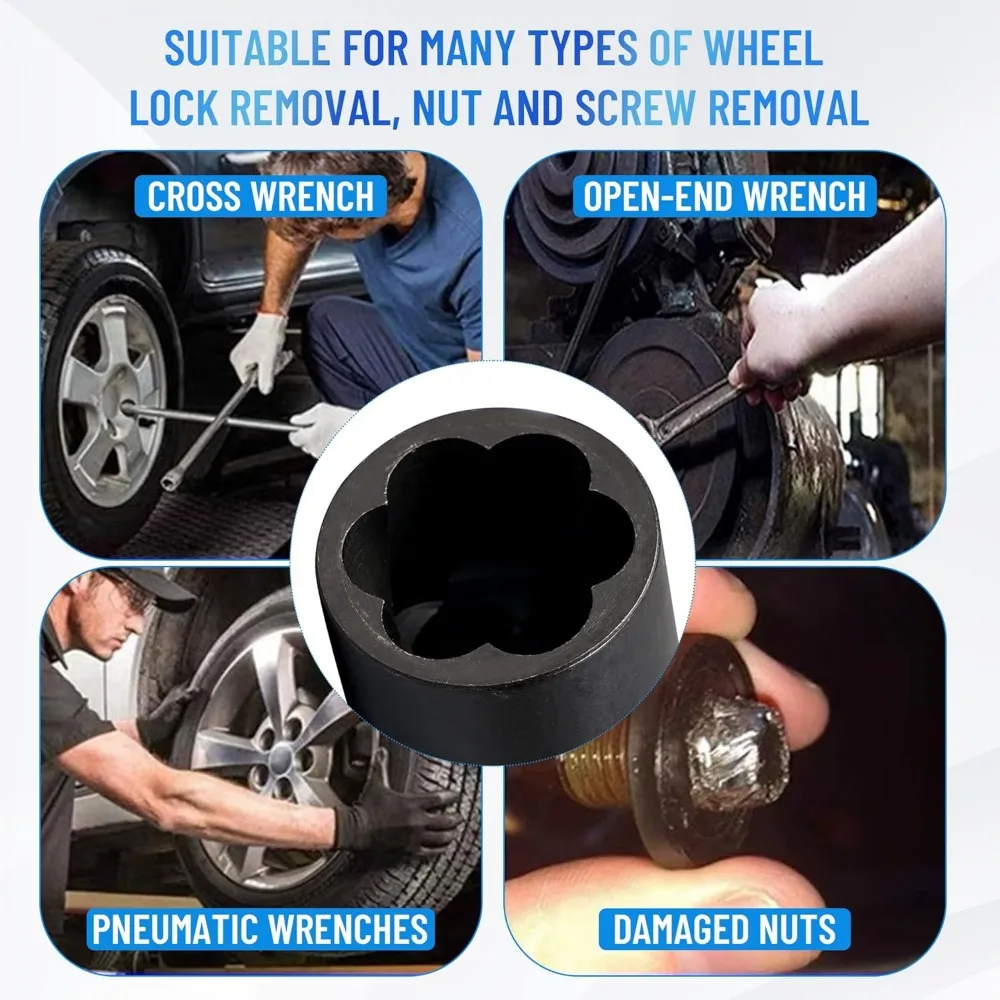 SUITABLE FOR MANY TYPES OF WHEEL LOCK REMOVAL, NUT AND SCREW REMOVAL

CROSS WRENCH

OPEN-END WRENCH

PNEUMATIC WRENCHES

DAMAGED NUTS