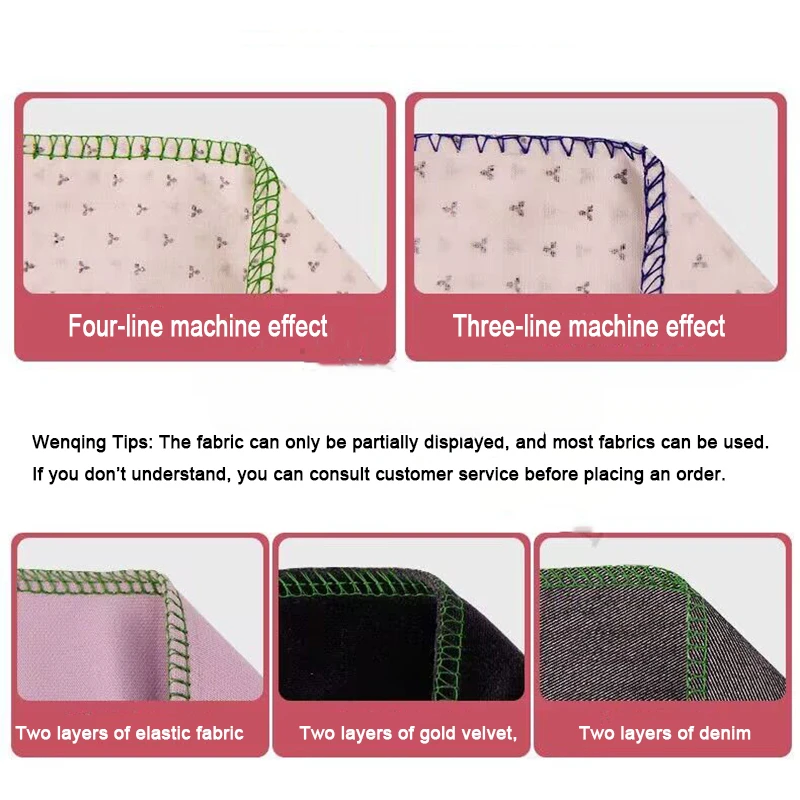 Four-line machine effect

Three-line machine effect

Wenqing Tips: The fabric can only be partially displayed, and most fabrics can be used. If you don't understand, you can consult customer service before placing an order.

Two layers of elastic fabric

Two layers of gold velvet,

Two layers of denim