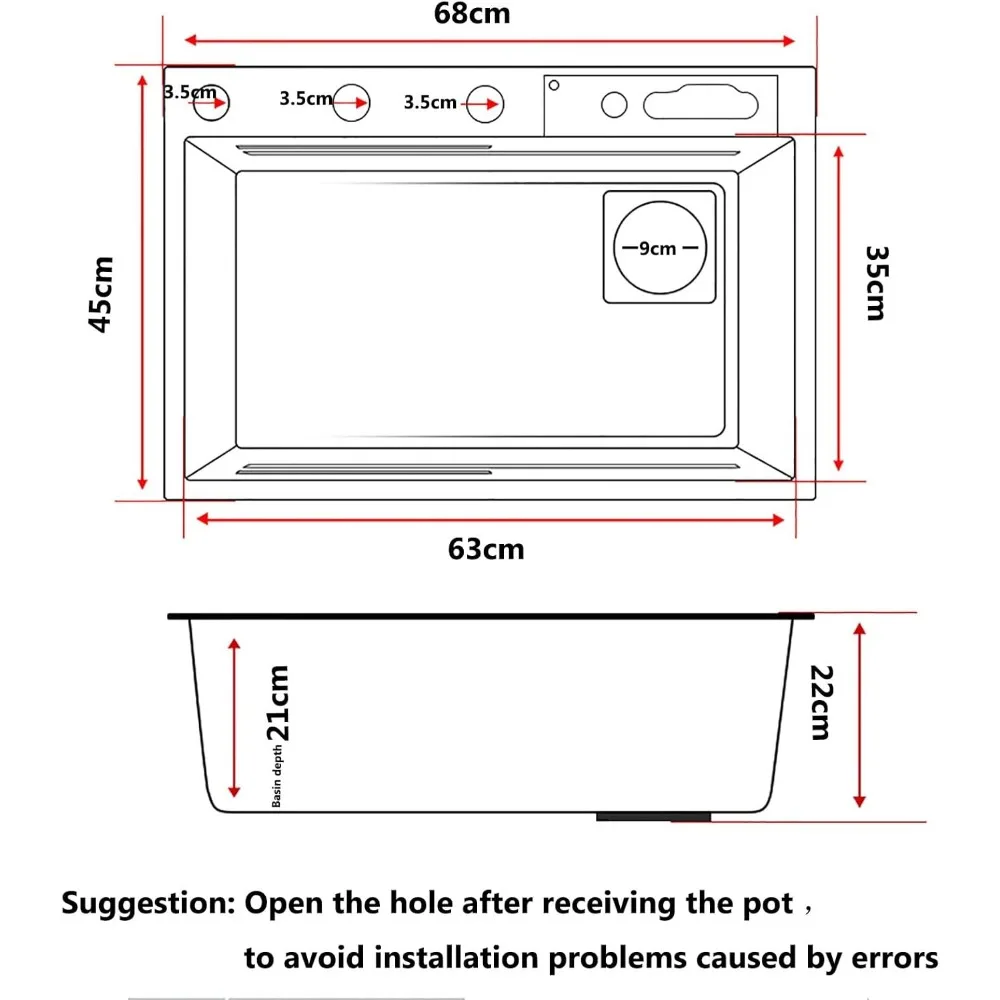 68cm

3.5cm

3.5cm

3.5cm

45cm

9cm

35cm

63cm

Basin depth 21cm

22cm

Suggestion: Open the hole after receiving the pot，

to avoid installation problems caused by errors