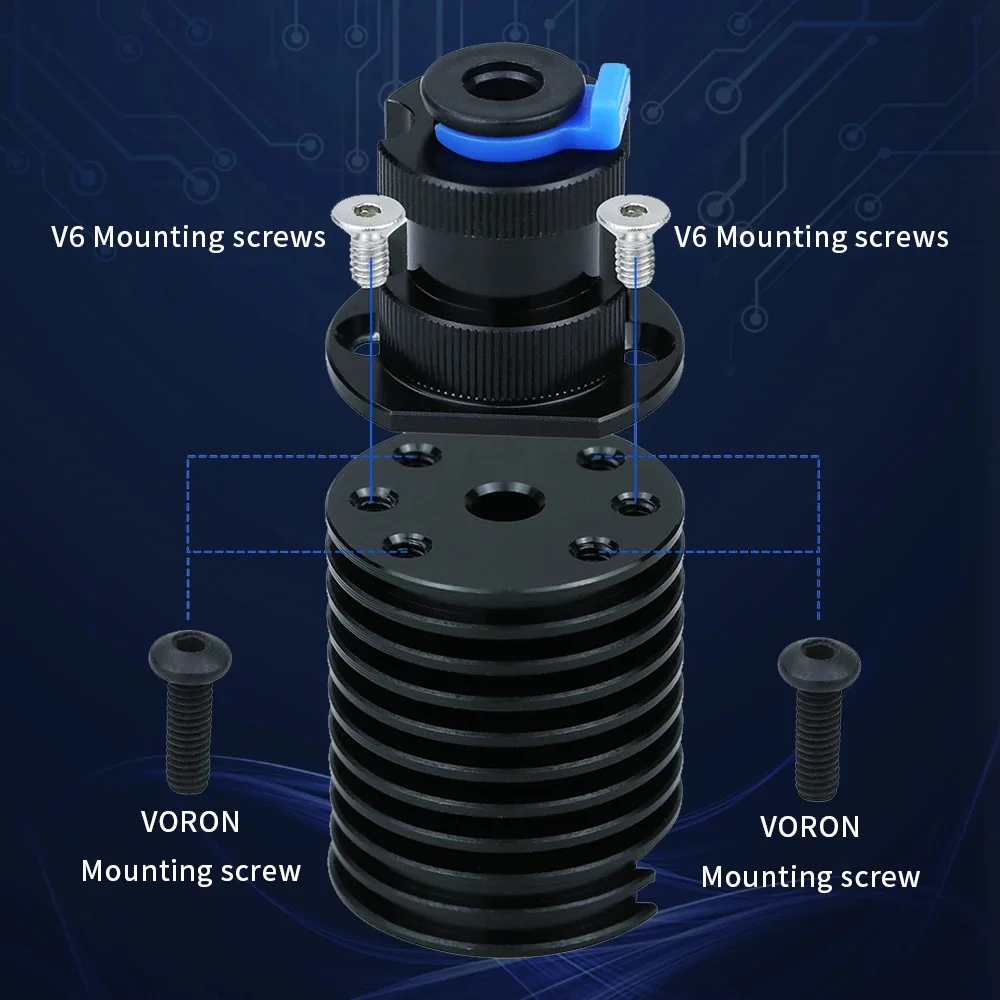 V6 Mounting screws

V6 Mounting screws

VORON
Mounting screw

VORON
Mounting screw