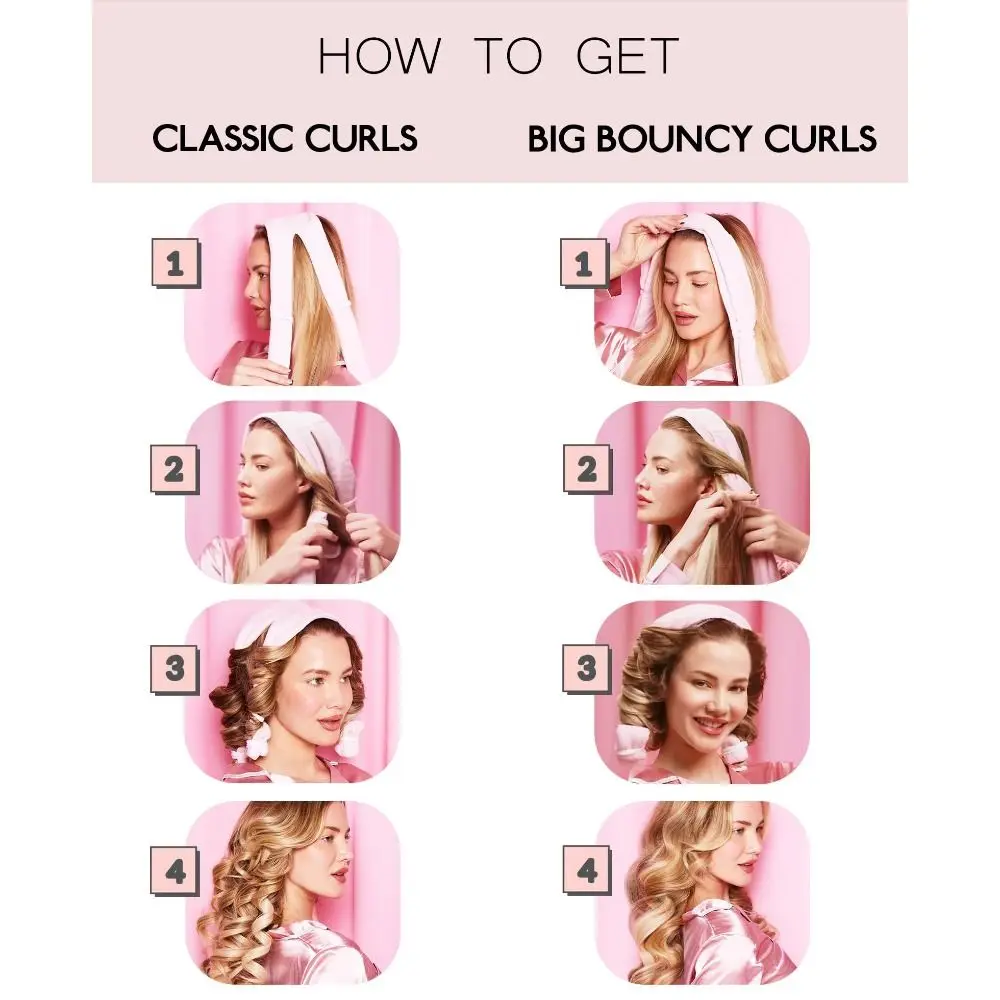 HOW TO GET

CLASSIC CURLS

1

2

3

4

BIG BOUNCY CURLS

1

2

3

4