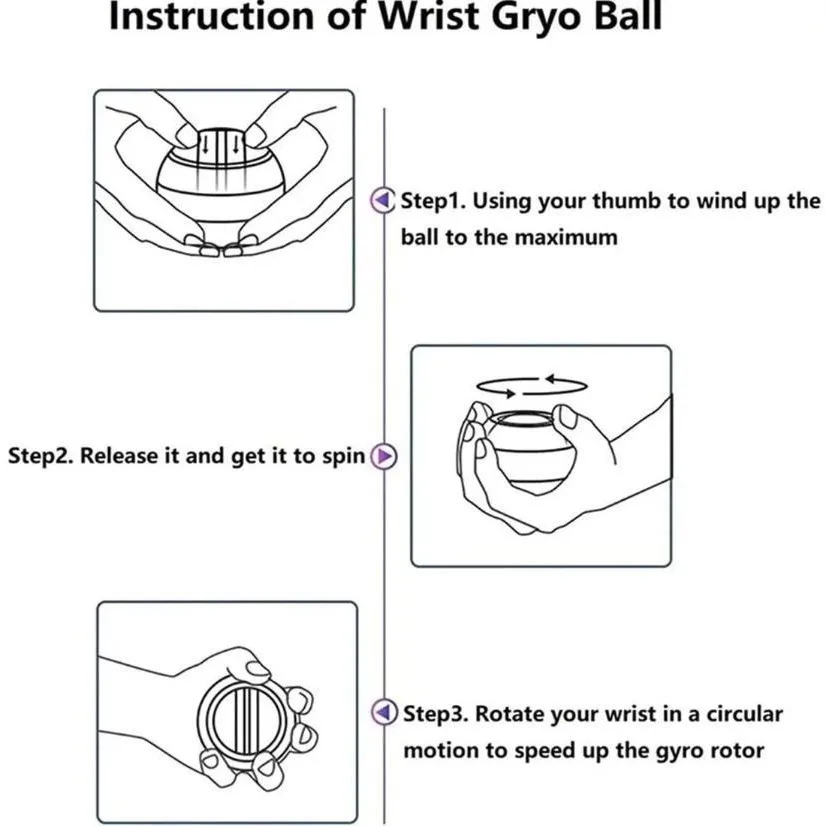 Instruction of Wrist Gryo Ball

Step1. Using your thumb to wind up the ball to the maximum

Step2. Release it and get it to spin

Step3. Rotate your wrist in a circular motion to speed up the gyro rotor