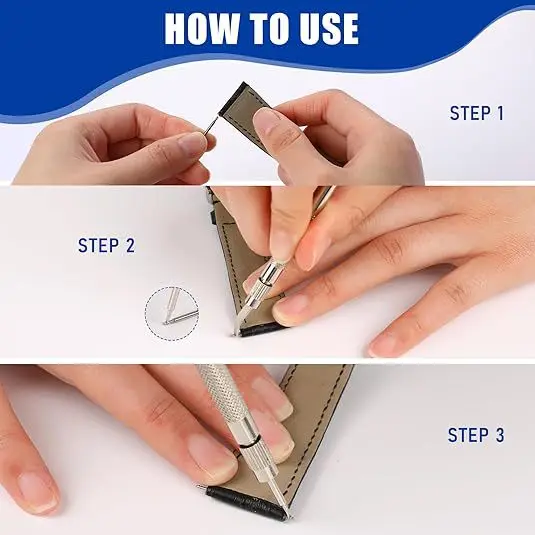 HOW TO USE

STEP 1

STEP 2

STEP 3