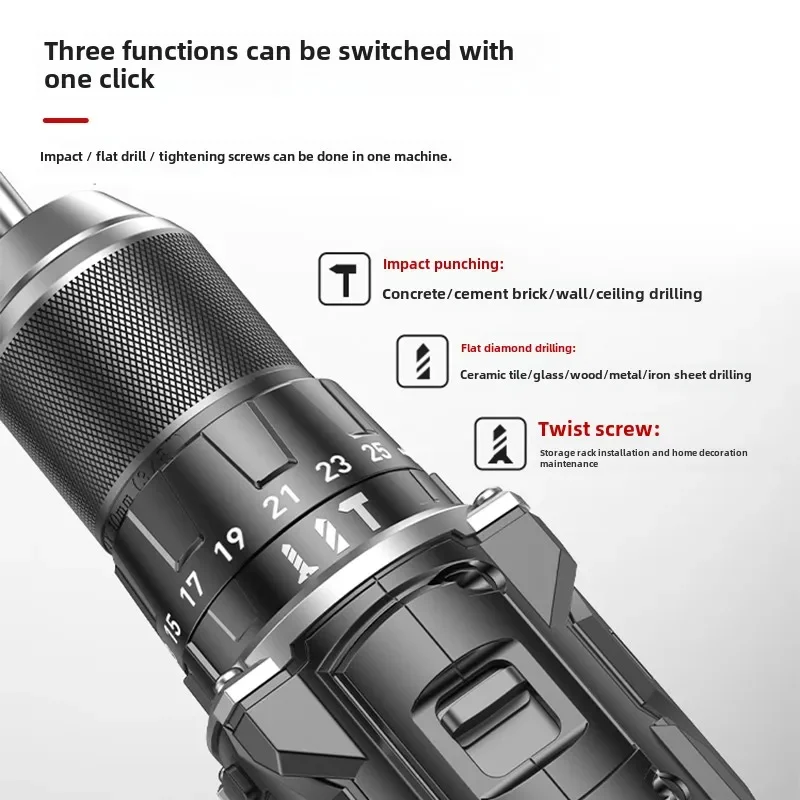 Three functions can be switched with one click

Impact / flat drill / tightening screws can be done in one machine.

Impact punching:
Concrete/cement brick/wall/ceiling drilling

Flat diamond drilling:
Ceramic tile/glass/wood/metal/iron sheet drilling

Twist screw:
Storage rack installation and home decoration maintenance

15 17 19 21 23 25