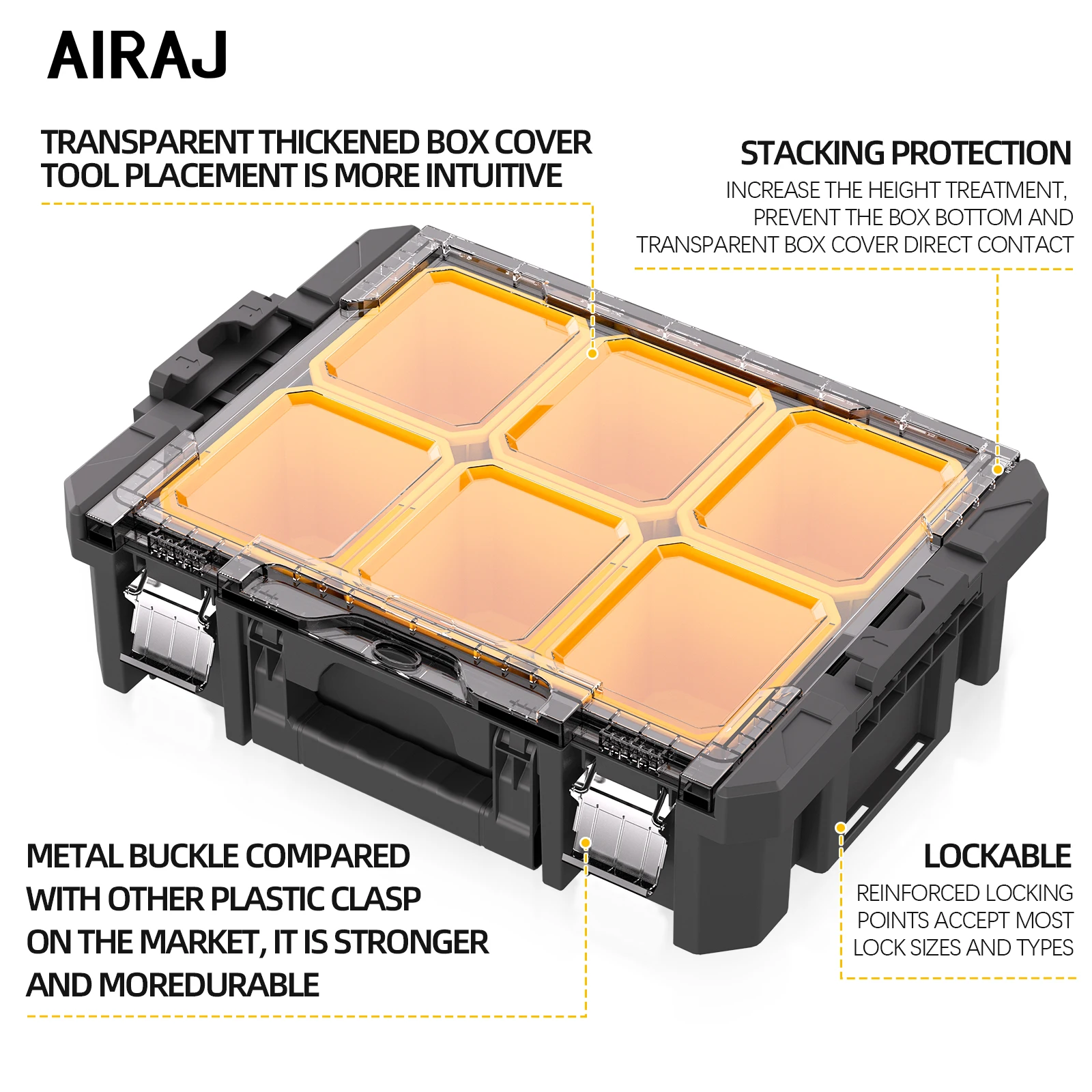 AIRAJ

TRANSPARENT THICKENED BOX COVER
TOOL PLACEMENT IS MORE INTUITIVE

STACKING PROTECTION
INCREASE THE HEIGHT TREATMENT, PREVENT THE BOX BOTTOM AND TRANSPARENT BOX COVER DIRECT CONTACT

METAL BUCKLE COMPARED WITH OTHER PLASTIC CLASP ON THE MARKET, IT IS STRONGER AND MOREDURABLE

LOCKABLE
REINFORCED LOCKING POINTS ACCEPT MOST LOCK SIZES AND TYPES