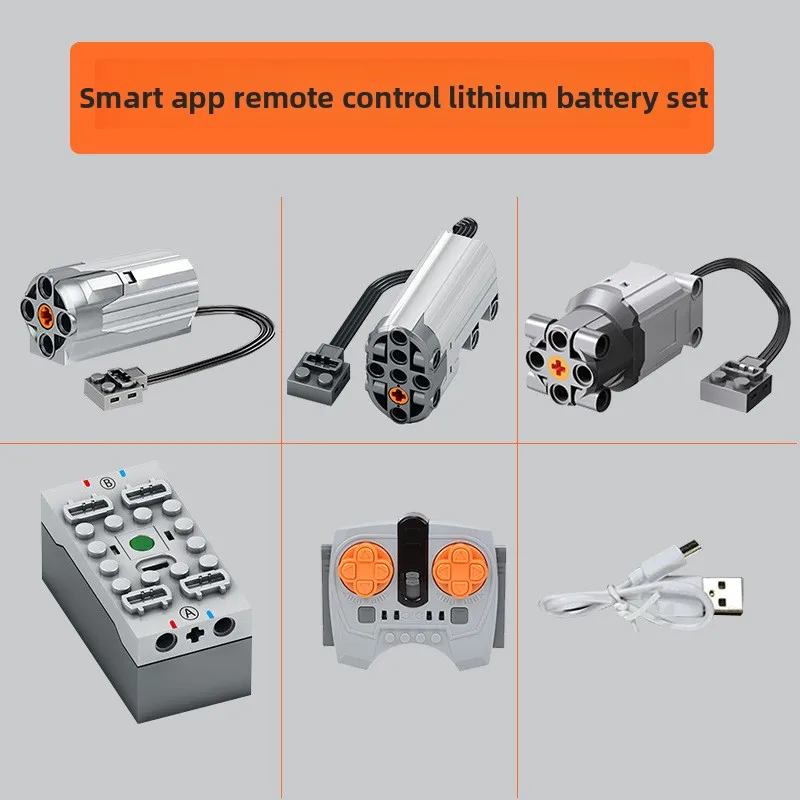 Smart app remote control lithium battery set

B

A