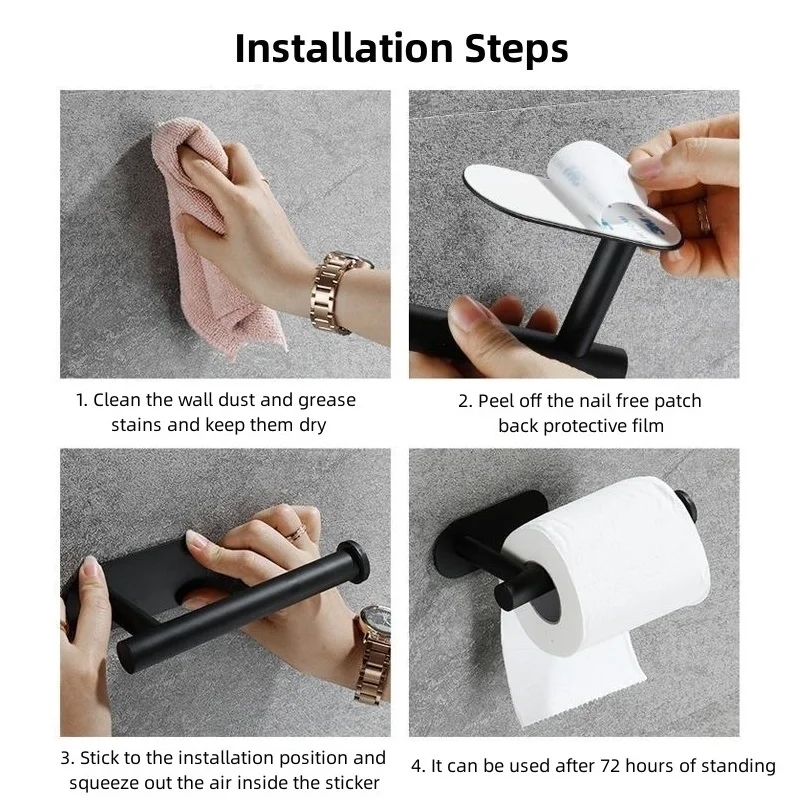 Installation Steps

1. Clean the wall dust and grease stains and keep them dry

2. Peel off the nail free patch back protective film

3. Stick to the installation position and squeeze out the air inside the sticker

4. It can be used after 72 hours of standing