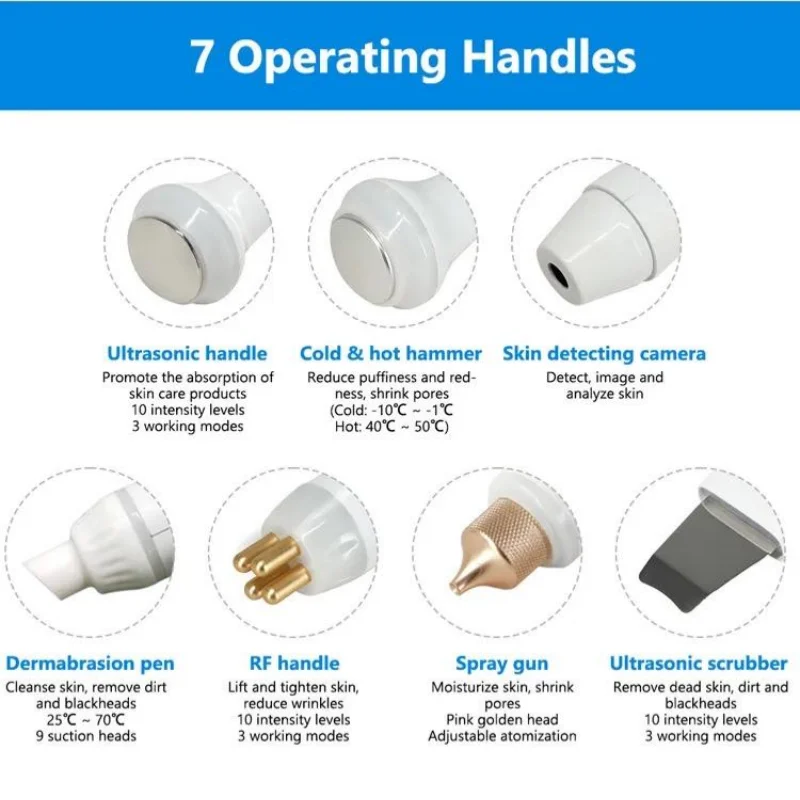 7 Operating Handles

Ultrasonic handle
Promote the absorption of skin care products
10 intensity levels
3 working modes

Cold & hot hammer
Reduce puffiness and redness, shrink pores
(Cold: -10℃ ~ -1℃
Hot: 40℃ ~ 50℃)

Skin detecting camera
Detect, image and analyze skin

Dermabrasion pen
Cleanse skin, remove dirt and blackheads
25℃ ~ 70℃
9 suction heads

RF handle
Lift and tighten skin, reduce wrinkles
10 intensity levels
3 working modes

Spray gun
Moisturize skin, shrink pores
Pink golden head
Adjustable atomization

Ultrasonic scrubber
Remove dead skin, dirt and blackheads
10 intensity levels
3 working modes