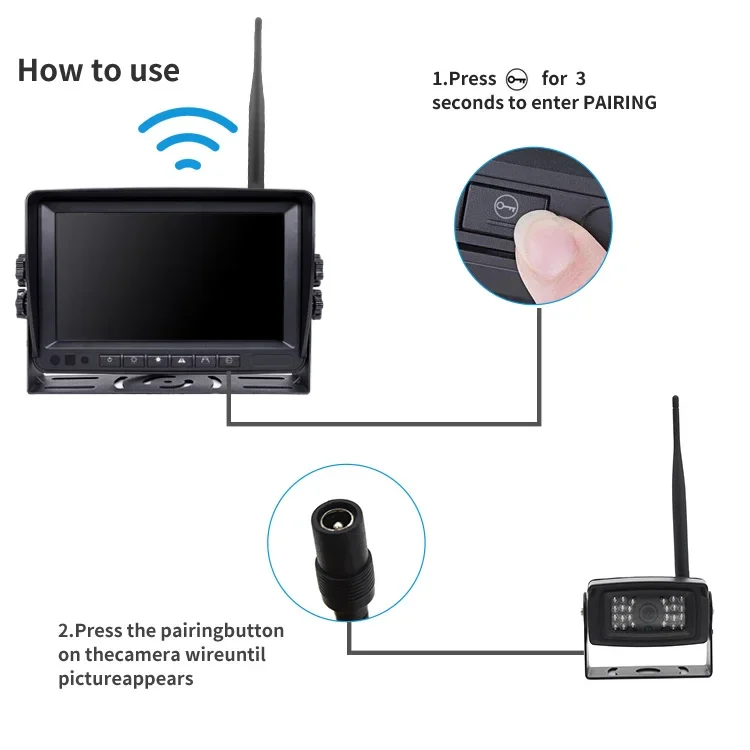 How to use

1.Press for 3 seconds to enter PAIRING

2.Press the pairingbutton on thecamera wireuntil pictureappears