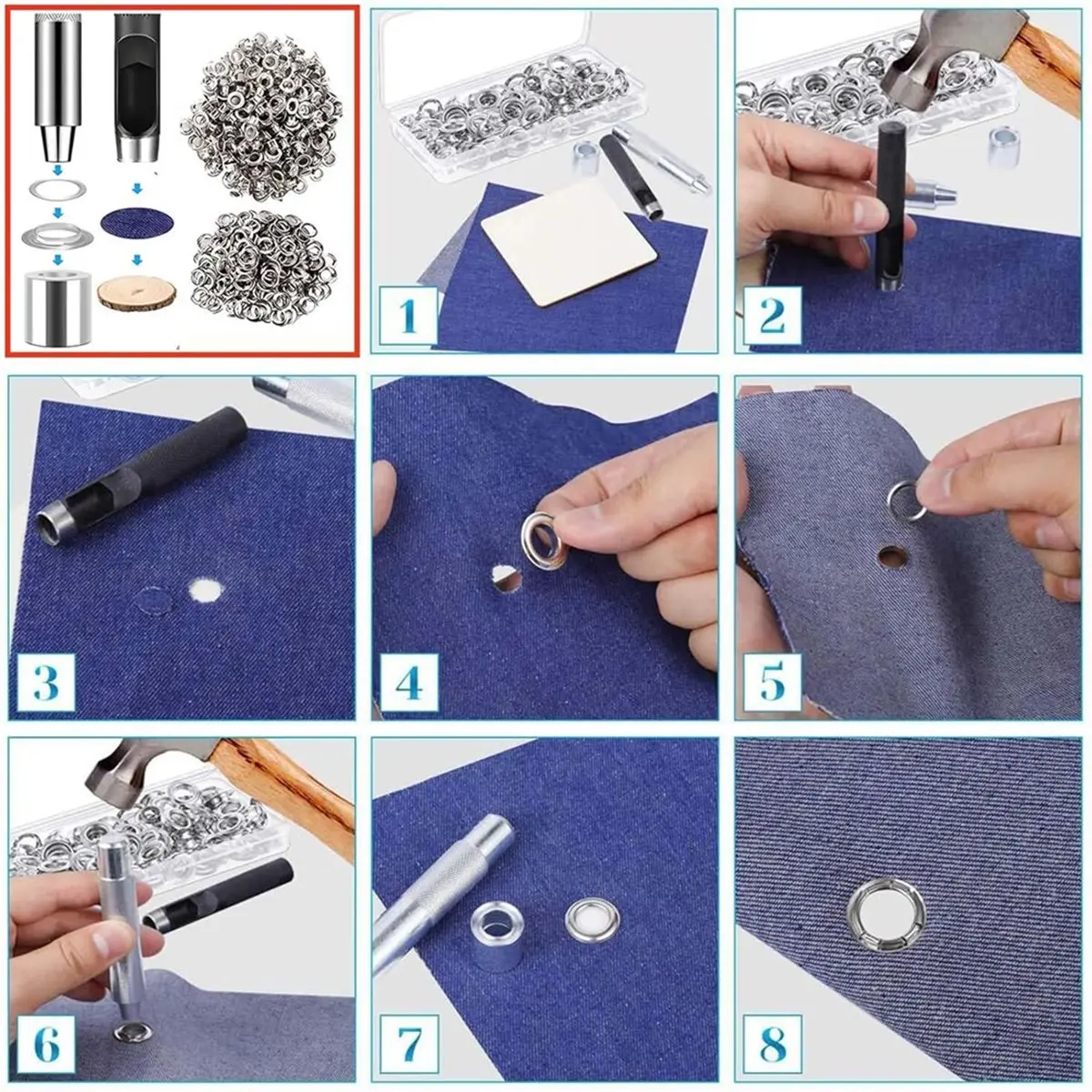 1

2

3

4

5

6

7

8