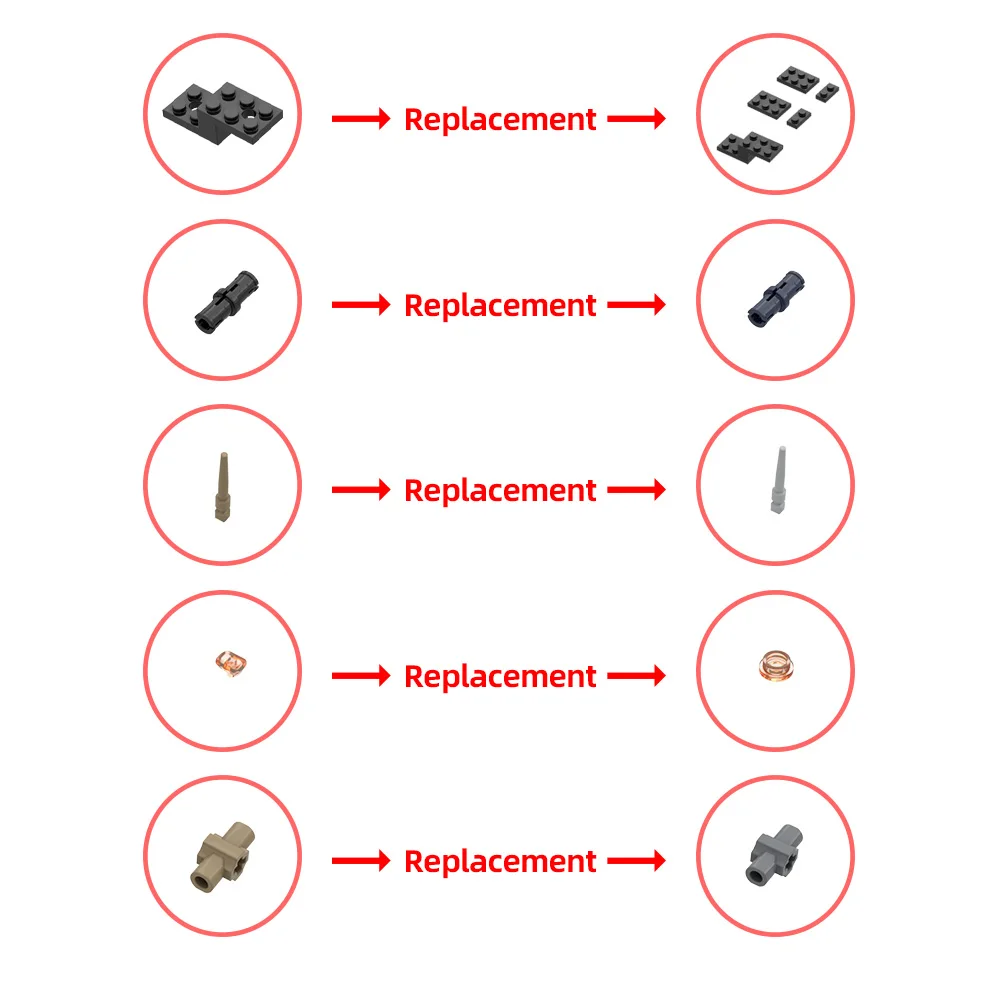 Replacement

Replacement

Replacement

Replacement

Replacement