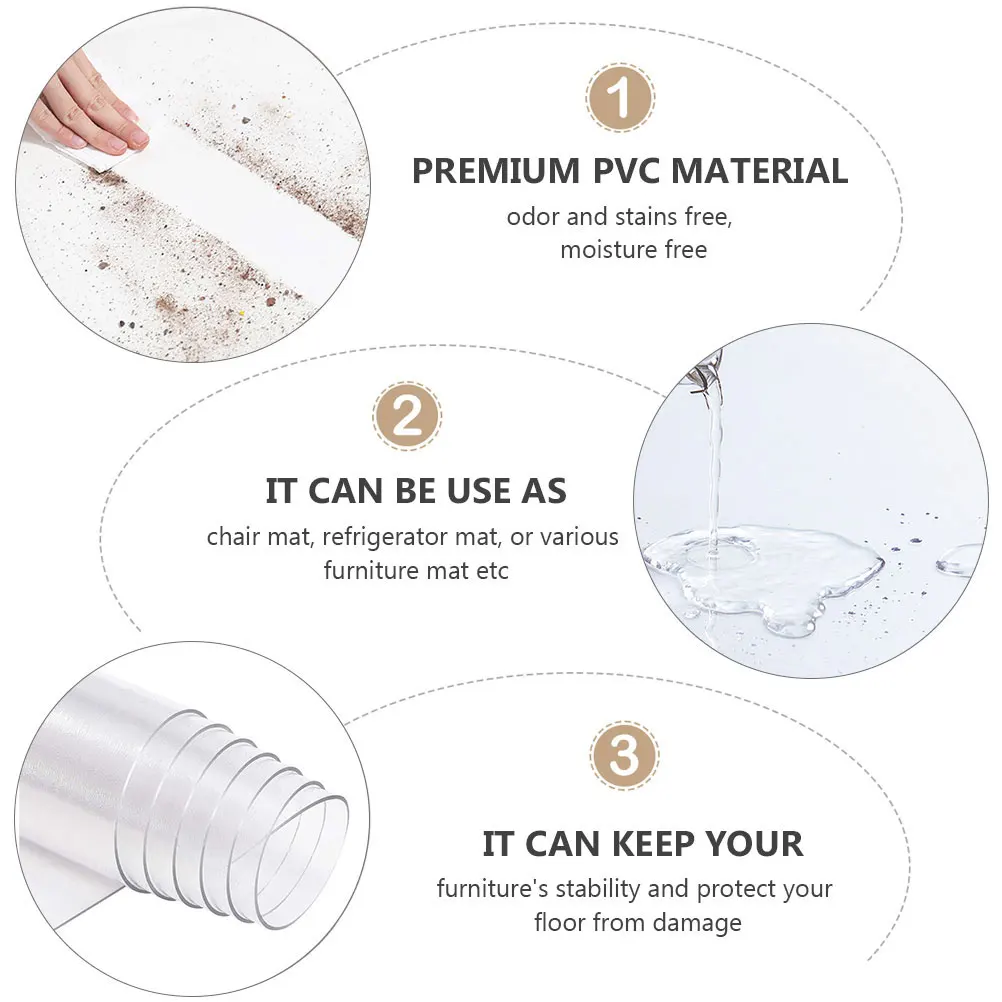 1

PREMIUM PVC MATERIAL

odor and stains free, moisture free

2

IT CAN BE USE AS

chair mat, refrigerator mat, or various furniture mat etc

3

IT CAN KEEP YOUR

furniture's stability and protect your floor from damage