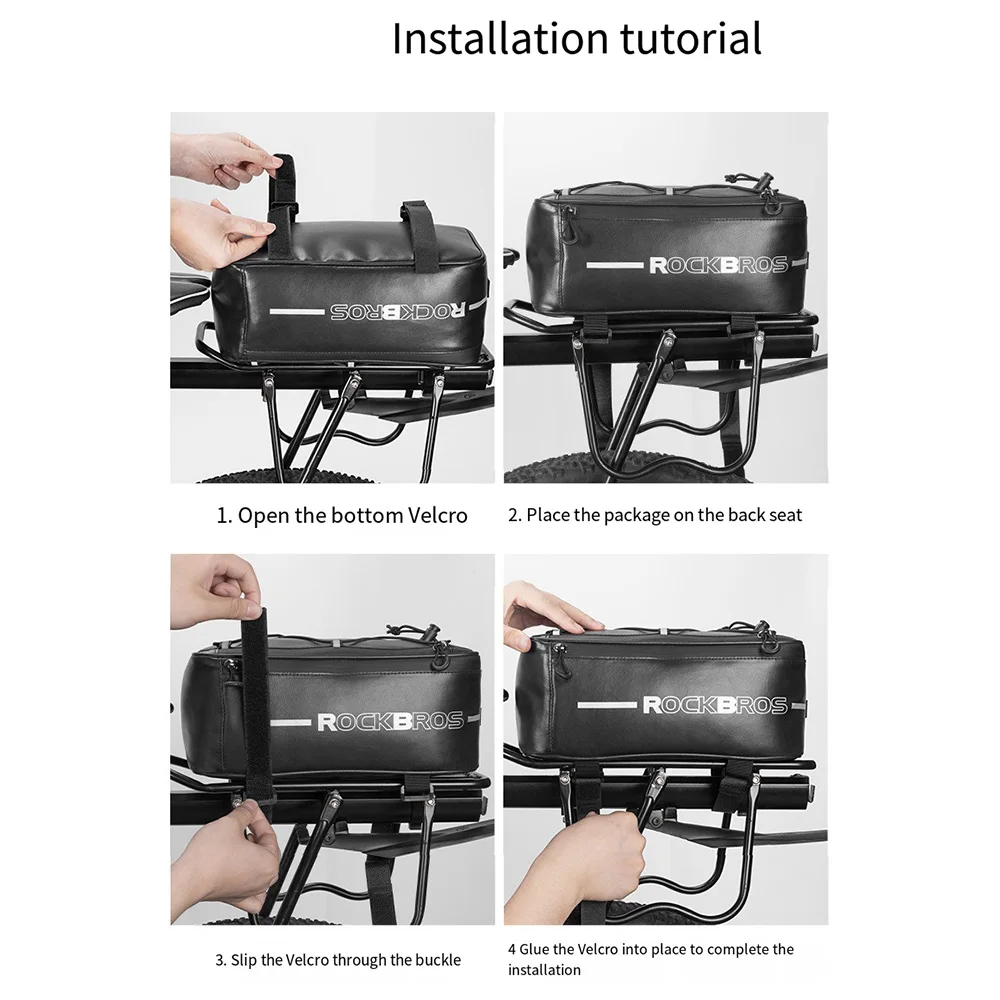 Installation tutorial

ROCKBROS

ROCKBROS

1. Open the bottom Velcro

2. Place the package on the back seat

ROCKBROS

ROCKBROS

3. Slip the Velcro through the buckle

4 Glue the Velcro into place to complete the installation