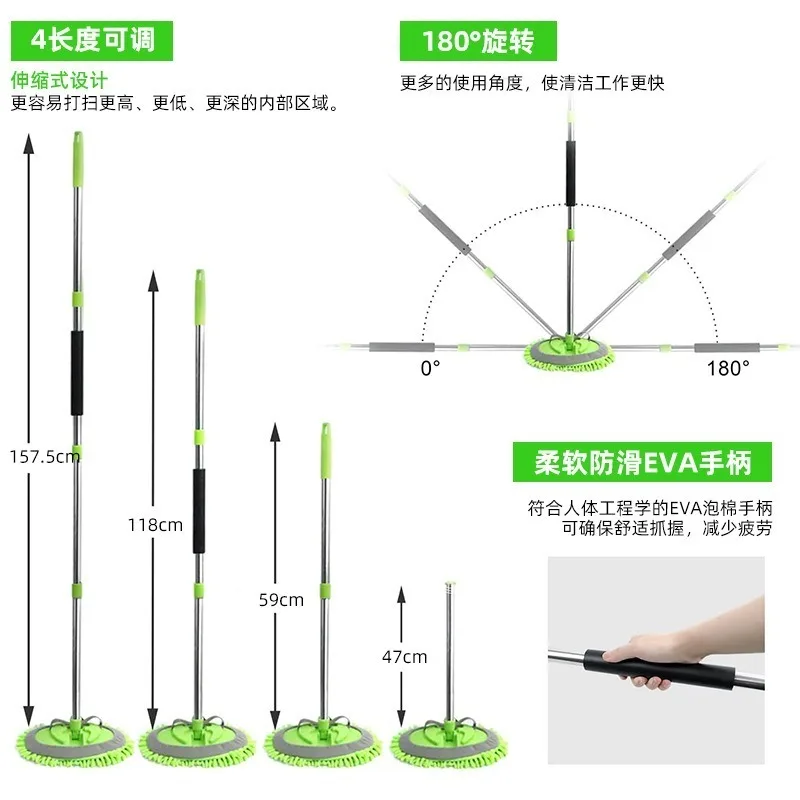 4长度可调

伸缩式设计
更容易打扫更高、更低、更深的内部区域。

157.5cm

118cm

59cm

47cm

180°旋转

更多的使用角度，使清洁工作更快

0°

180°

柔软防滑EVA手柄

符合人体工程学的EVA泡棉手柄
可确保舒适抓握，减少疲劳