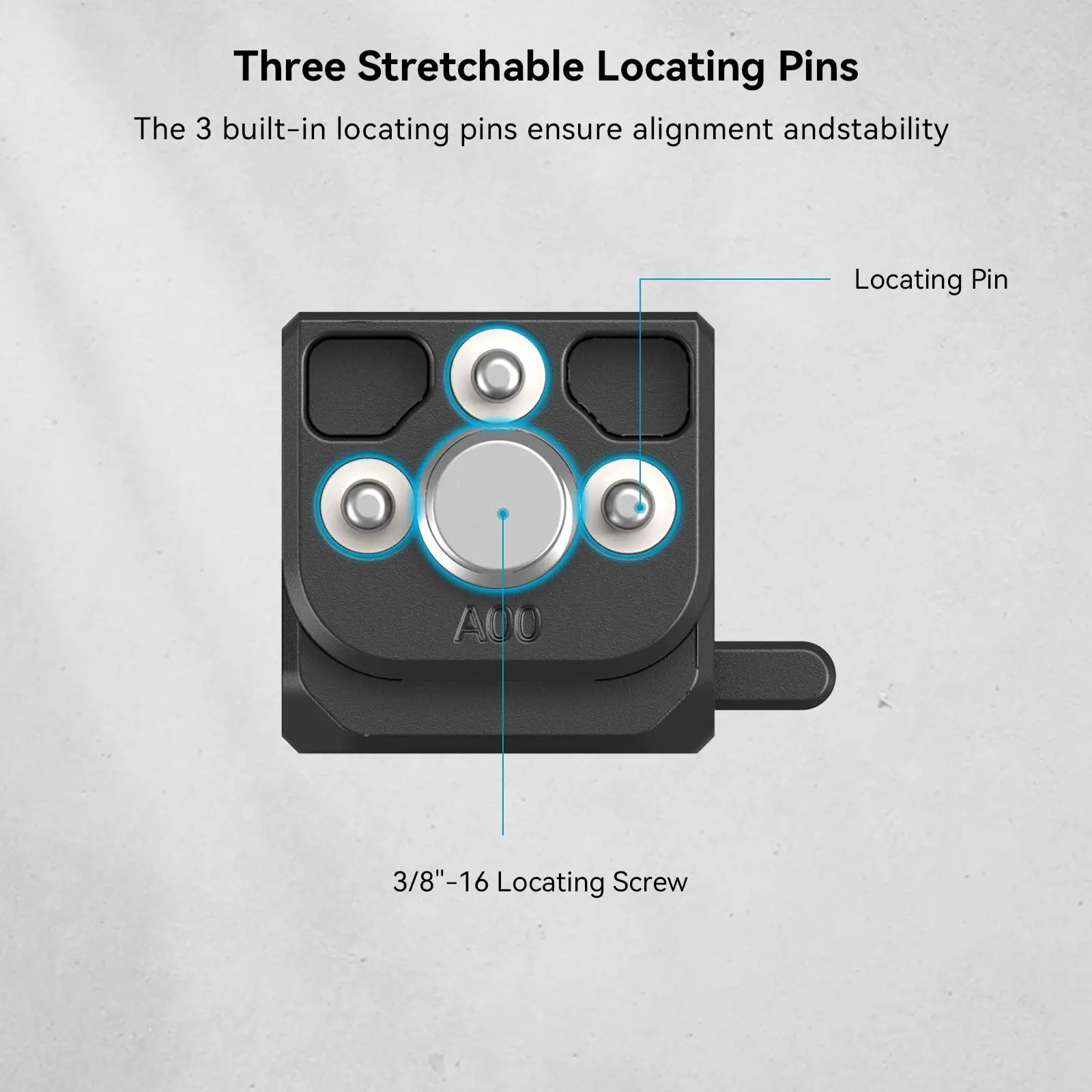 Three Stretchable Locating Pins

The 3 built-in locating pins ensure alignment andstability

Locating Pin

A00

3/8"-16 Locating Screw