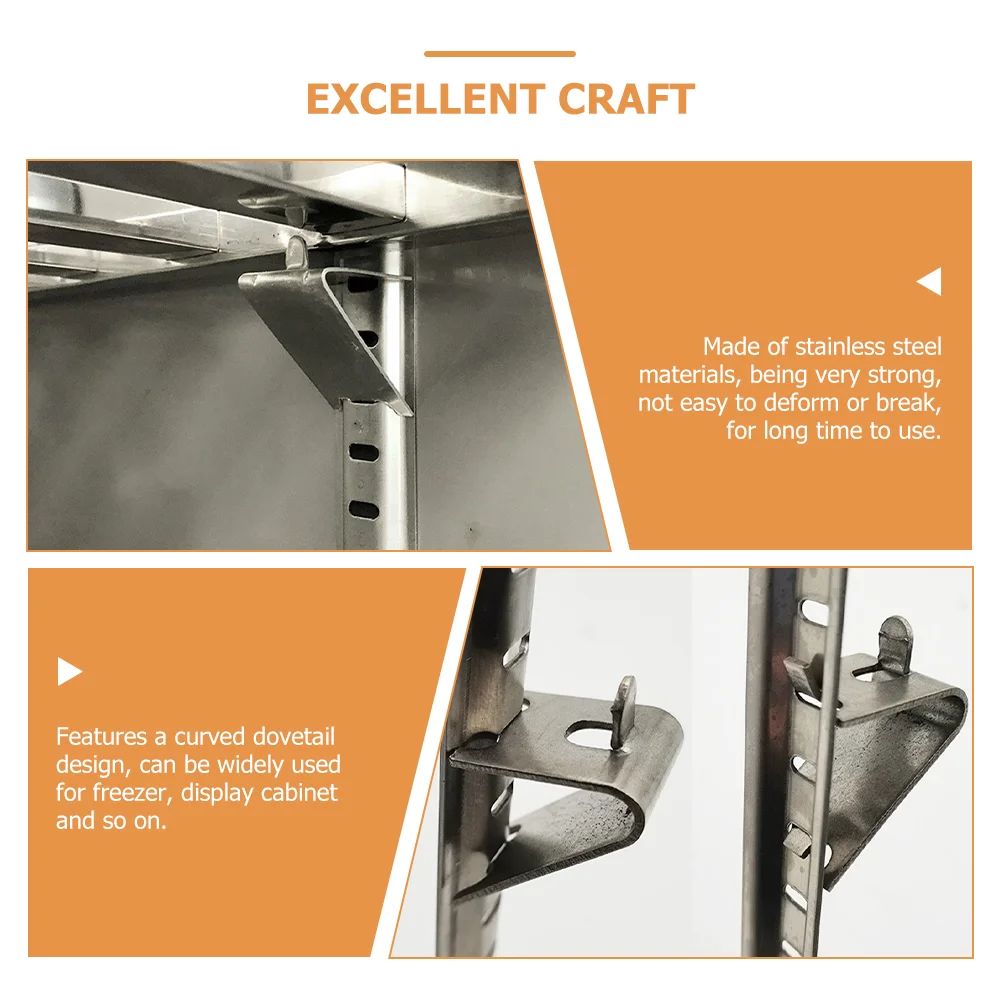 EXCELLENT CRAFT

Made of stainless steel materials, being very strong, not easy to deform or break, for long time to use.

Features a curved dovetail design, can be widely used for freezer, display cabinet and so on.