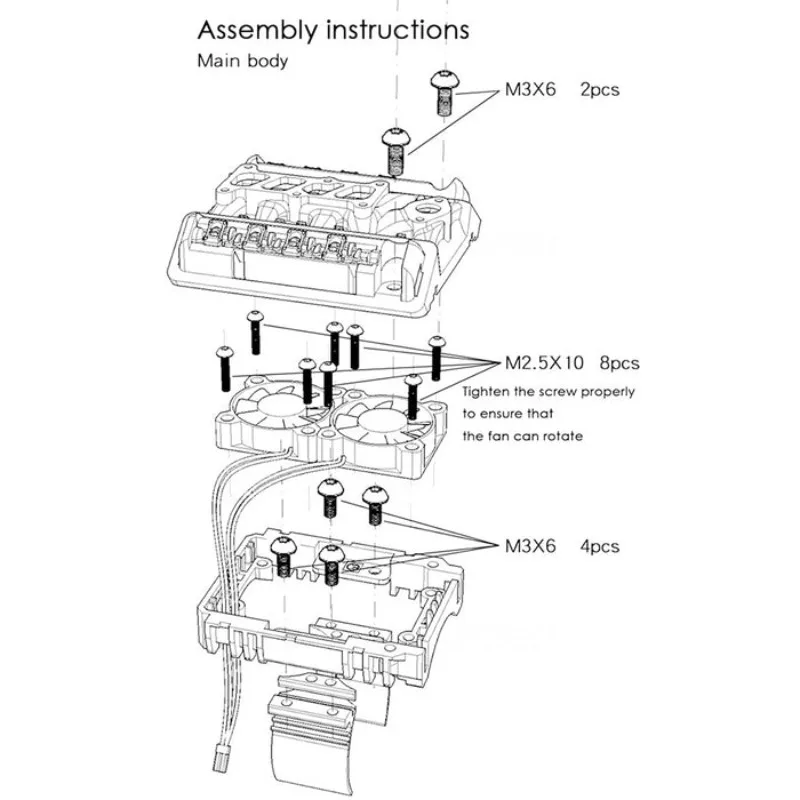 Assembly instructions
Main body

M3X6 2pcs

M2.5X10 8pcs
Tighten the screw properly to ensure that the fan can rotate

M3X6 4pcs