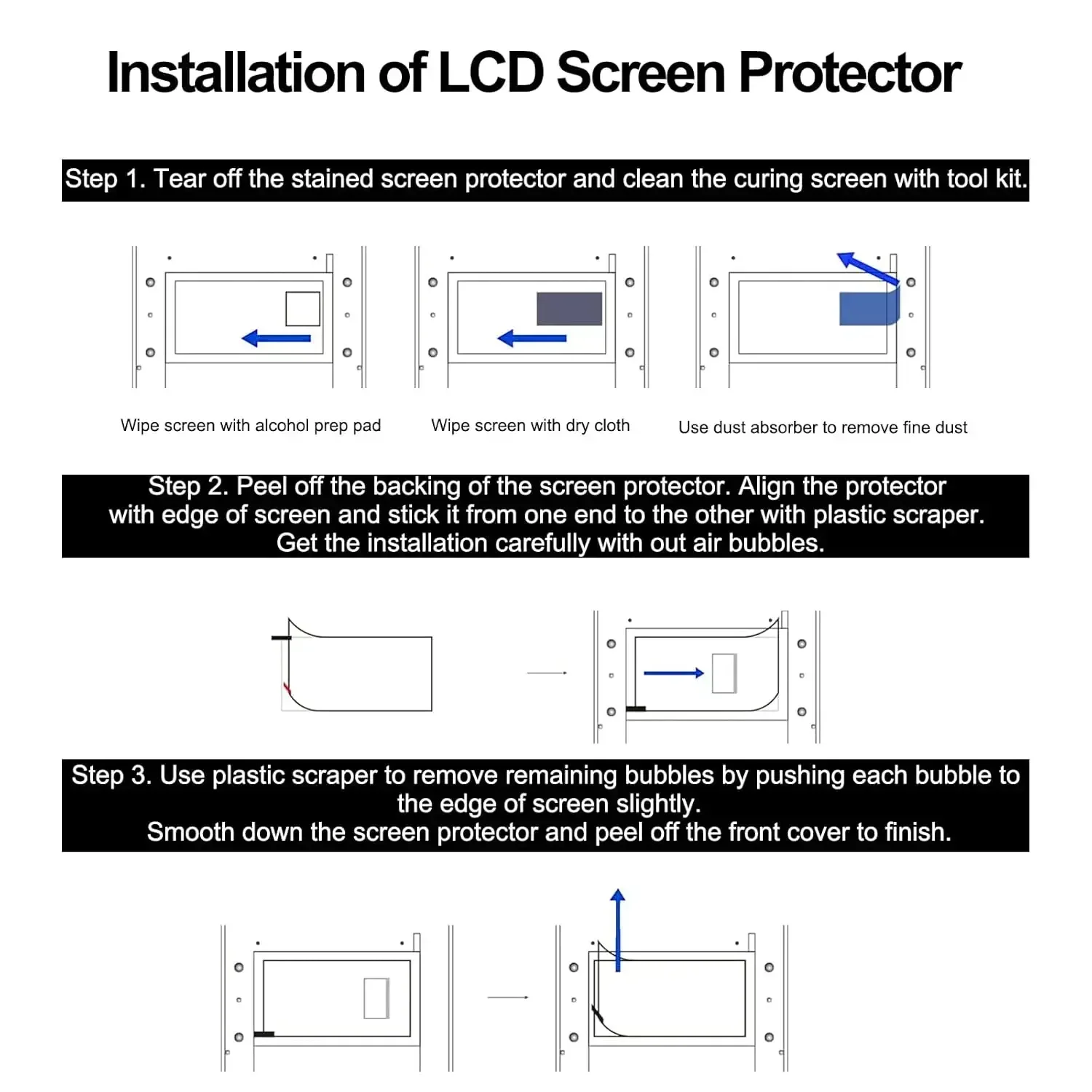 Installation of LCD Screen Protector

Step 1. Tear off the stained screen protector and clean the curing screen with tool kit.

Wipe screen with alcohol prep pad

Wipe screen with dry cloth

Use dust absorber to remove fine dust

Step 2. Peel off the backing of the screen protector. Align the protector with edge of screen and stick it from one end to the other with plastic scraper. Get the installation carefully with out air bubbles.

Step 3. Use plastic scraper to remove remaining bubbles by pushing each bubble to the edge of screen slightly.
Smooth down the screen protector and peel off the front cover to finish.