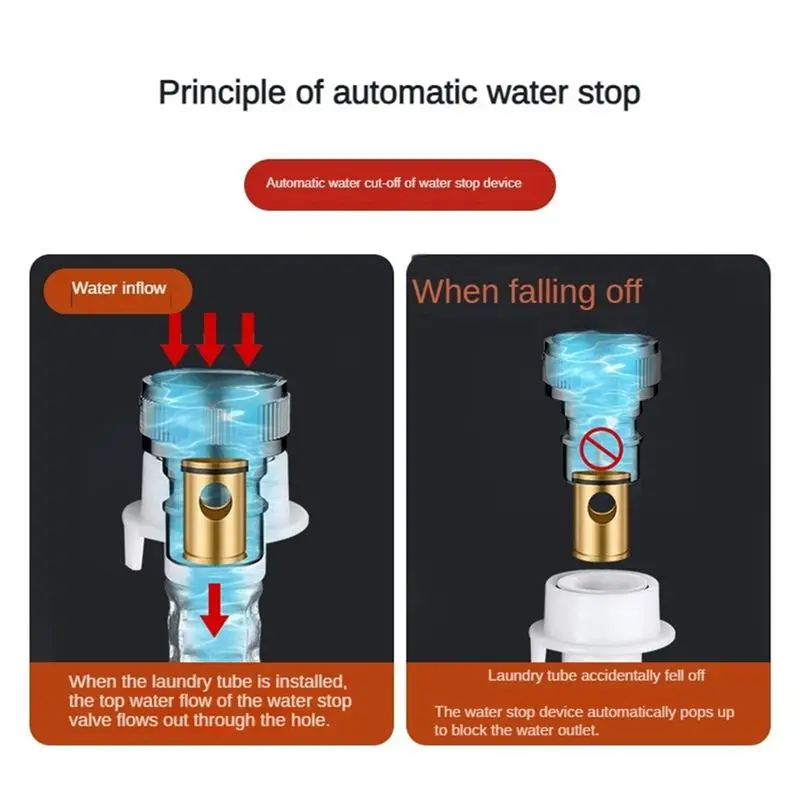 Principle of automatic water stop

Automatic water cut-off of water stop device

Water inflow

When the laundry tube is installed, the top water flow of the water stop valve flows out through the hole.

When falling off

Laundry tube accidentally fell off

The water stop device automatically pops up to block the water outlet.