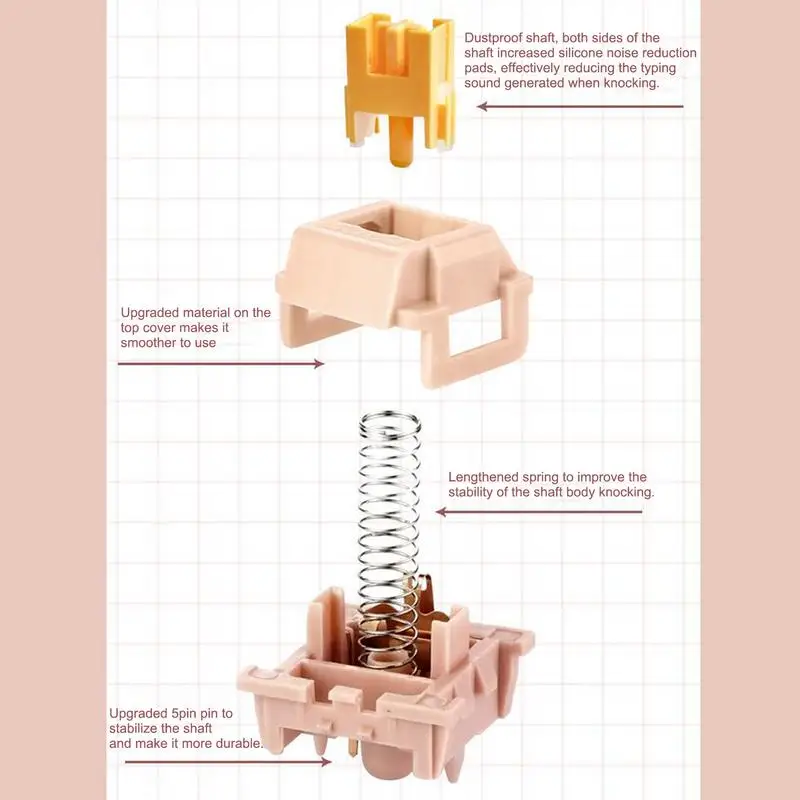 Dustproof shaft, both sides of the shaft increased silicone noise reduction pads, effectively reducing the typing sound generated when knocking.

Upgraded material on the top cover makes it smoother to use

Lengthened spring to improve the stability of the shaft body knocking.

Upgraded 5pin pin to stabilize the shaft and make it more durable.