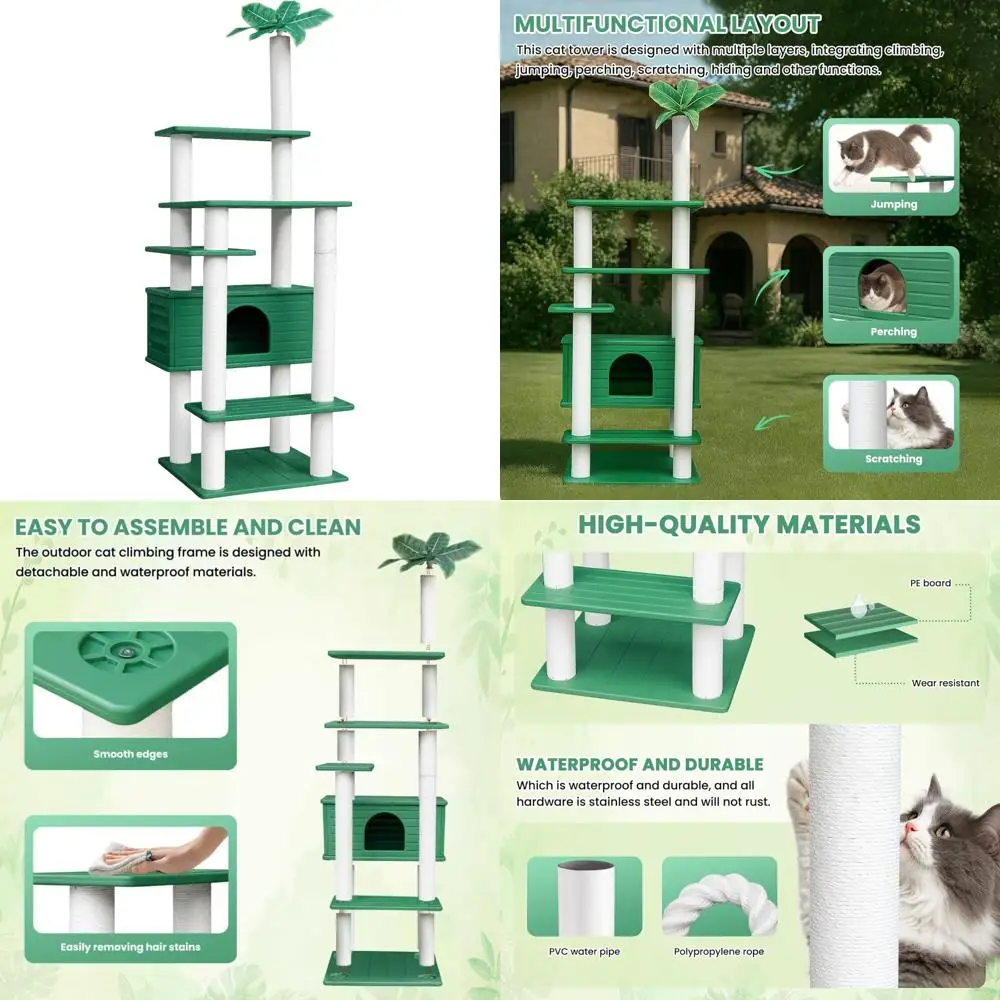 MULTIFUNCTIONAL LAYOUT

This cat tower is designed with multiple layers, integrating climbing, jumping, perching, scratching, hiding and other functions.

Jumping

Perching

Scratching

EASY TO ASSEMBLE AND CLEAN

The outdoor cat climbing frame is designed with detachable and waterproof materials.

Smooth edges

Easily removing hair stains

HIGH-QUALITY MATERIALS

PE board

Wear resistant

WATERPROOF AND DURABLE

Which is waterproof and durable, and all hardware is stainless steel and will not rust.

PVC water pipe

Polypropylene rope