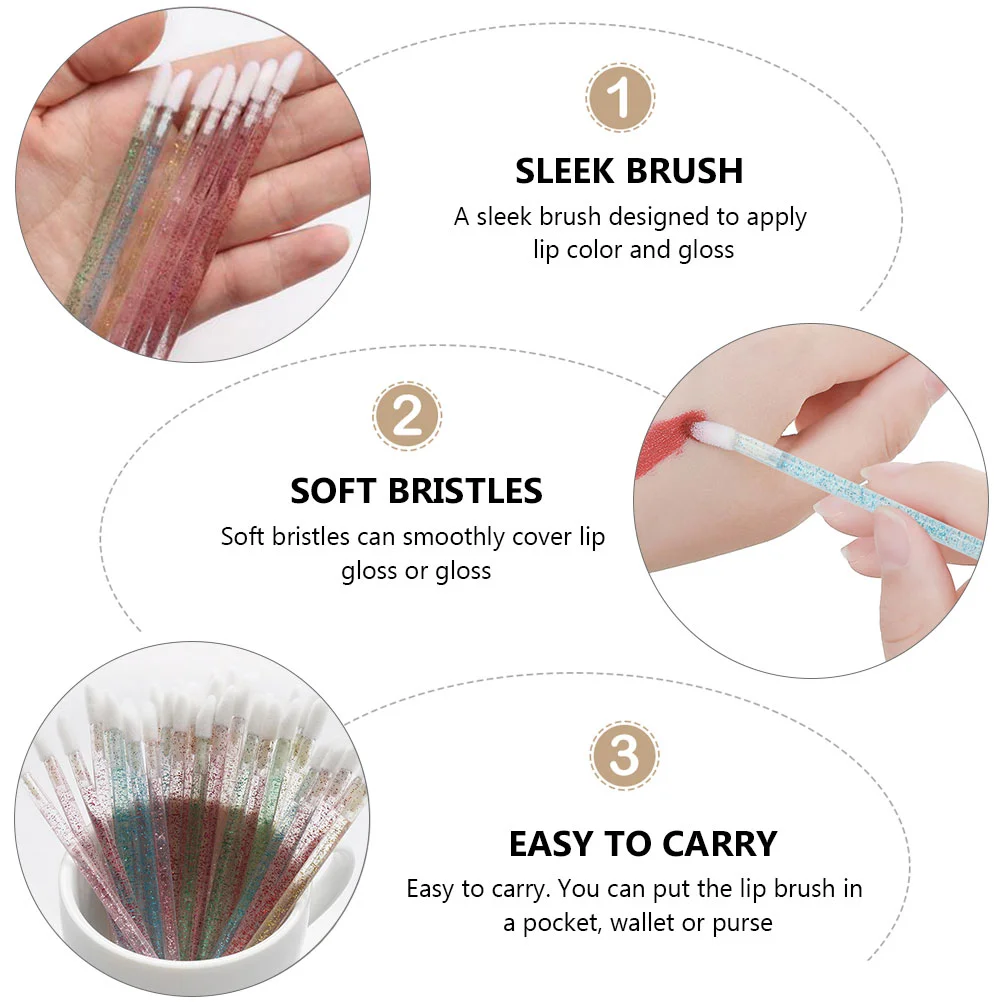 1

SLEEK BRUSH

A sleek brush designed to apply lip color and gloss

2

SOFT BRISTLES

Soft bristles can smoothly cover lip gloss or gloss

3

EASY TO CARRY

Easy to carry. You can put the lip brush in a pocket, wallet or purse