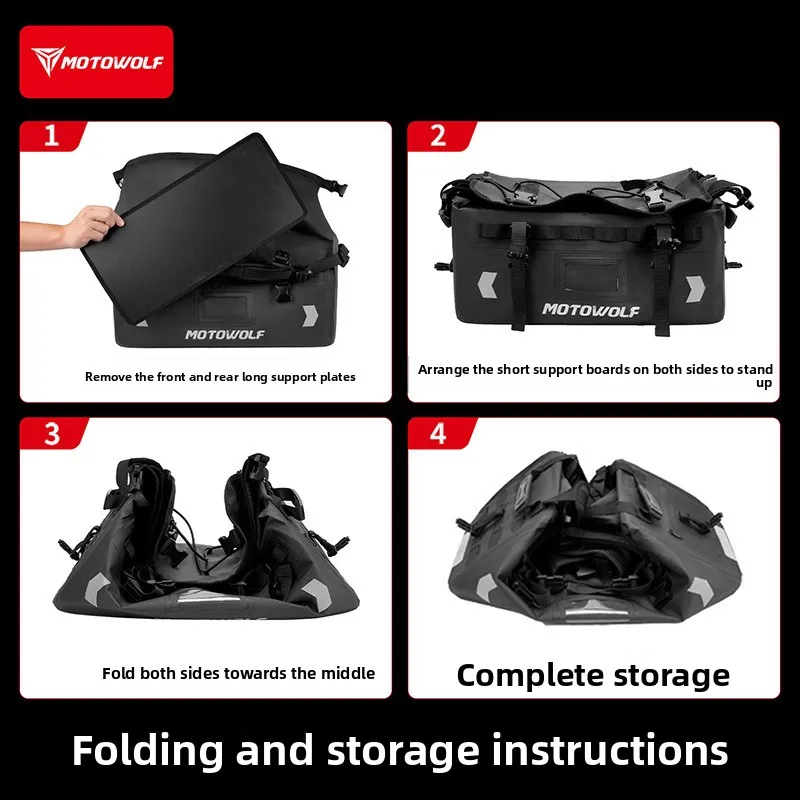 MOTOWOLF

1

MOTOWOLF

Remove the front and rear long support plates

2

MOTOWOLF

Arrange the short support boards on both sides to stand up

3

Fold both sides towards the middle

4

Complete storage

Folding and storage instructions