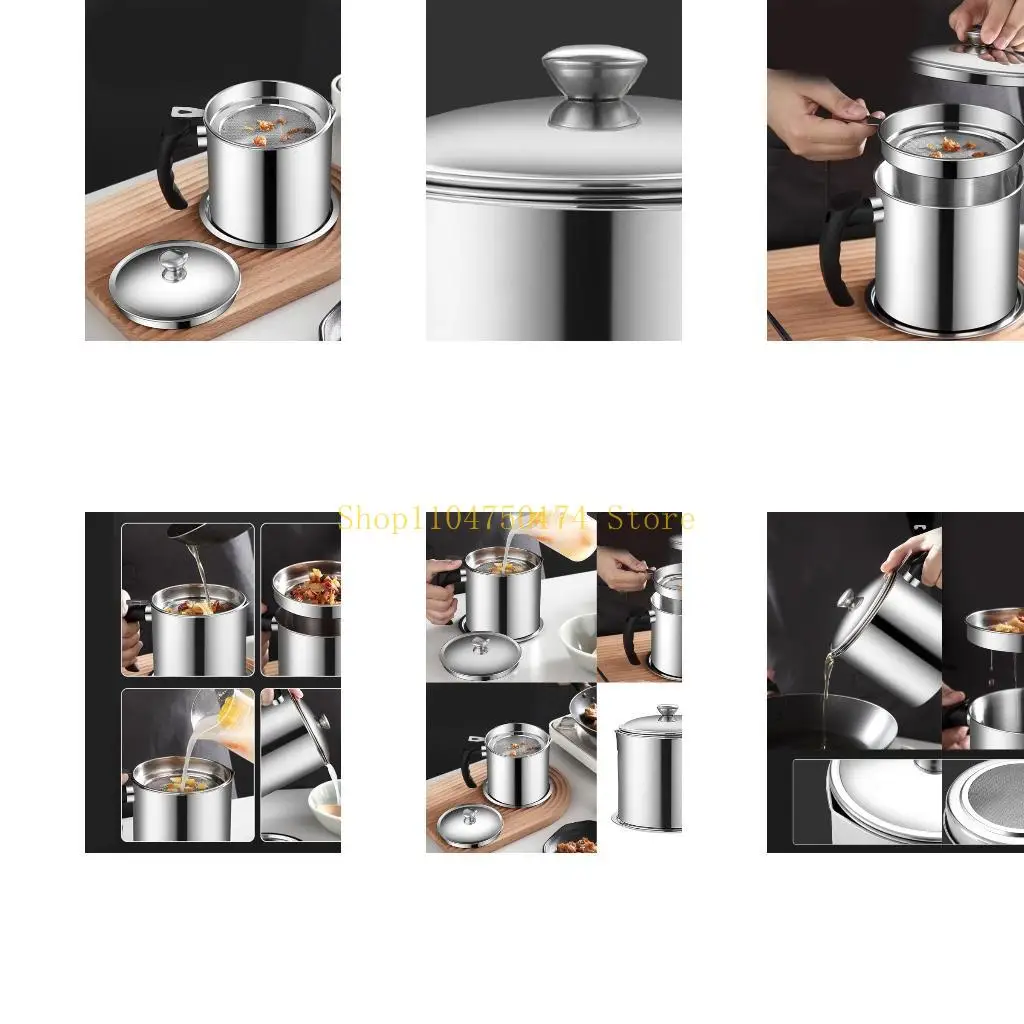 Shop1104750474 Store