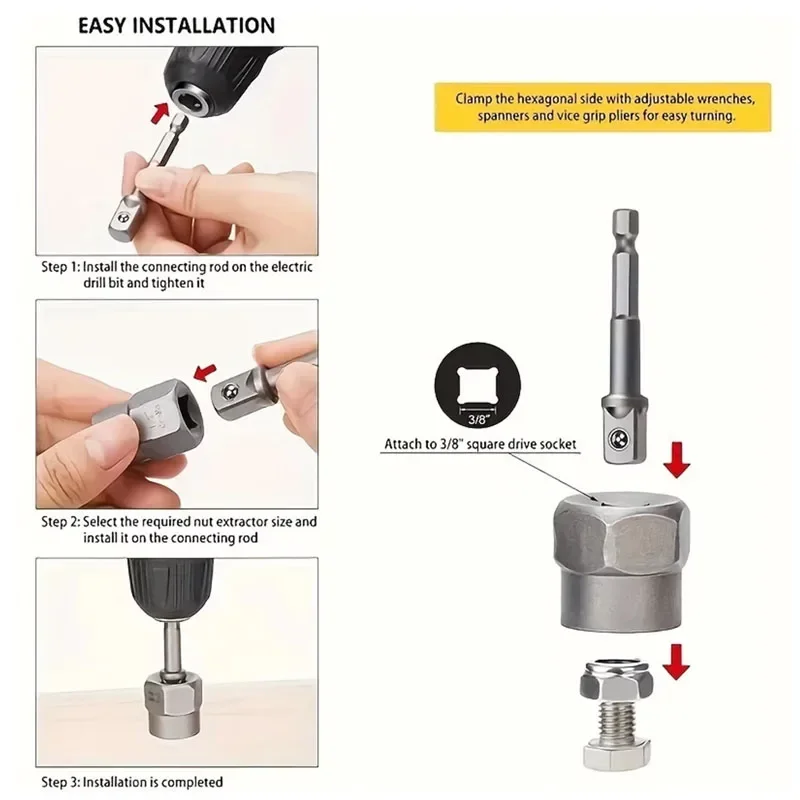 EASY INSTALLATION

Step 1: Install the connecting rod on the electric drill bit and tighten it

Step 2: Select the required nut extractor size and install it on the connecting rod

Step 3: Installation is completed

Clamp the hexagonal side with adjustable wrenches, spanners and vice grip pliers for easy turning.

3/8"

Attach to 3/8" square drive socket