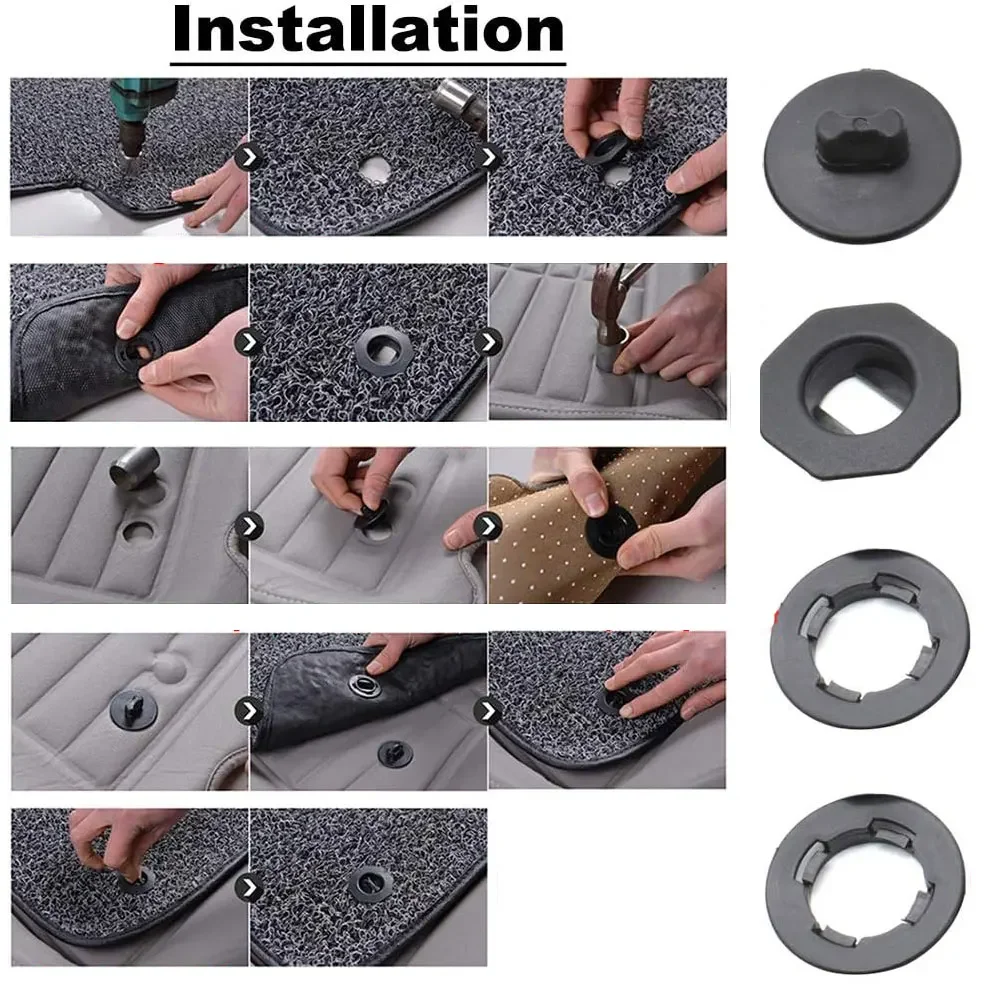 Installation